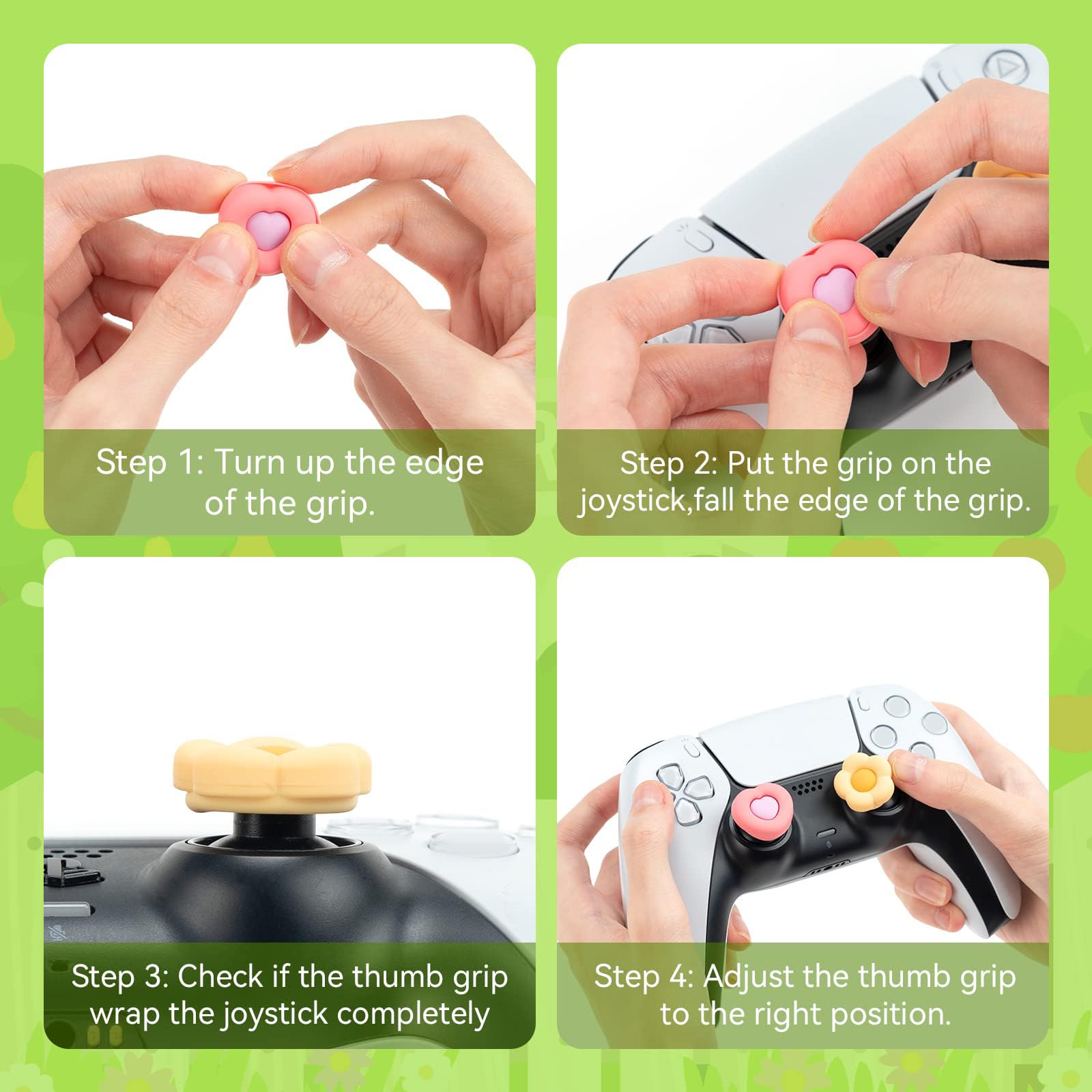 Step 1: Turn up the edge of the grip.

Step 2: Put the grip on the joystick,fall the edge of the grip.

Step 3: Check if the thumb grip wrap the joystick completely

Step 4: Adjust the thumb grip to the right position.