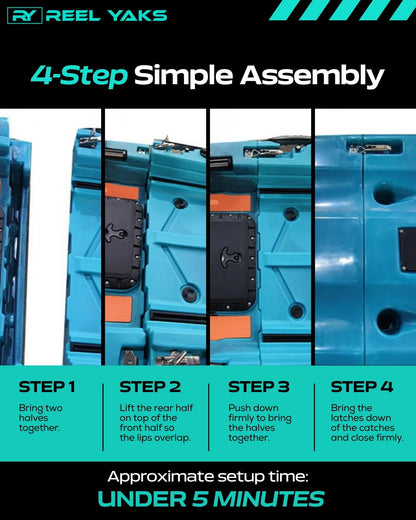 RY REEL YAKS

4-Step Simple Assembly

STEP 1
Bring two halves together.

STEP 2
Lift the rear half on top of the front half so the lips overlap.

STEP 3
Push down firmly to bring the halves together.

STEP 4
Bring the latches down of the catches and close firmly.

Approximate setup time:
UNDER 5 MINUTES