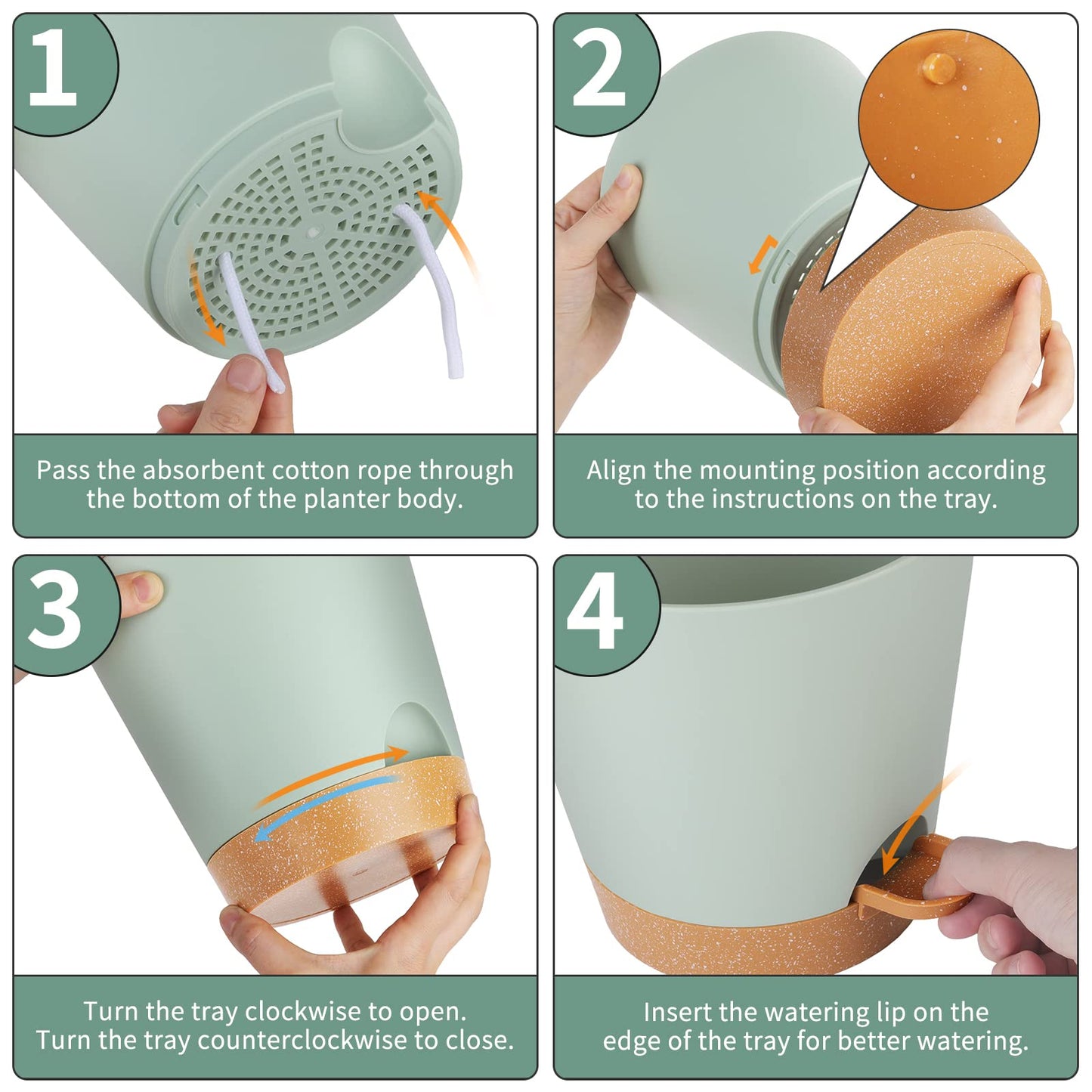 1

Pass the absorbent cotton rope through the bottom of the planter body.

2

Align the mounting position according to the instructions on the tray.

3

Turn the tray clockwise to open.
Turn the tray counterclockwise to close.

4

Insert the watering lip on the edge of the tray for better watering.