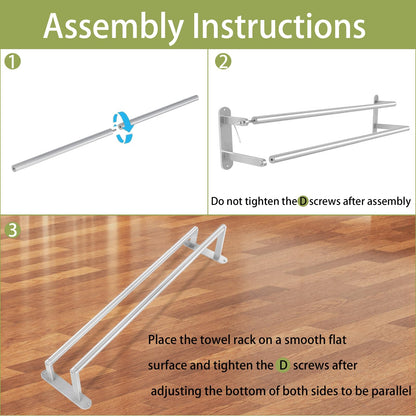 Assembly Instructions

1

2

Do not tighten the D screws after assembly

3

Place the towel rack on a smooth flat surface and tighten the D screws after adjusting the bottom of both sides to be parallel