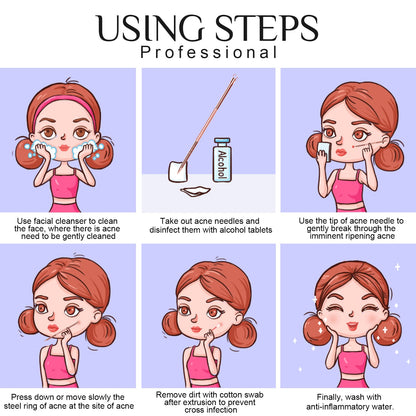 USING STEPS
Professional

Alcohol

Use facial cleanser to clean the face, where there is acne need to be gently cleaned

Take out acne needles and disinfect them with alcohol tablets

Use the tip of acne needle to gently break through the imminent ripening acne

Press down or move slowly the steel ring of acne at the site of acne

Remove dirt with cotton swab after extrusion to prevent cross infection

Finally, wash with anti-inflammatory water.