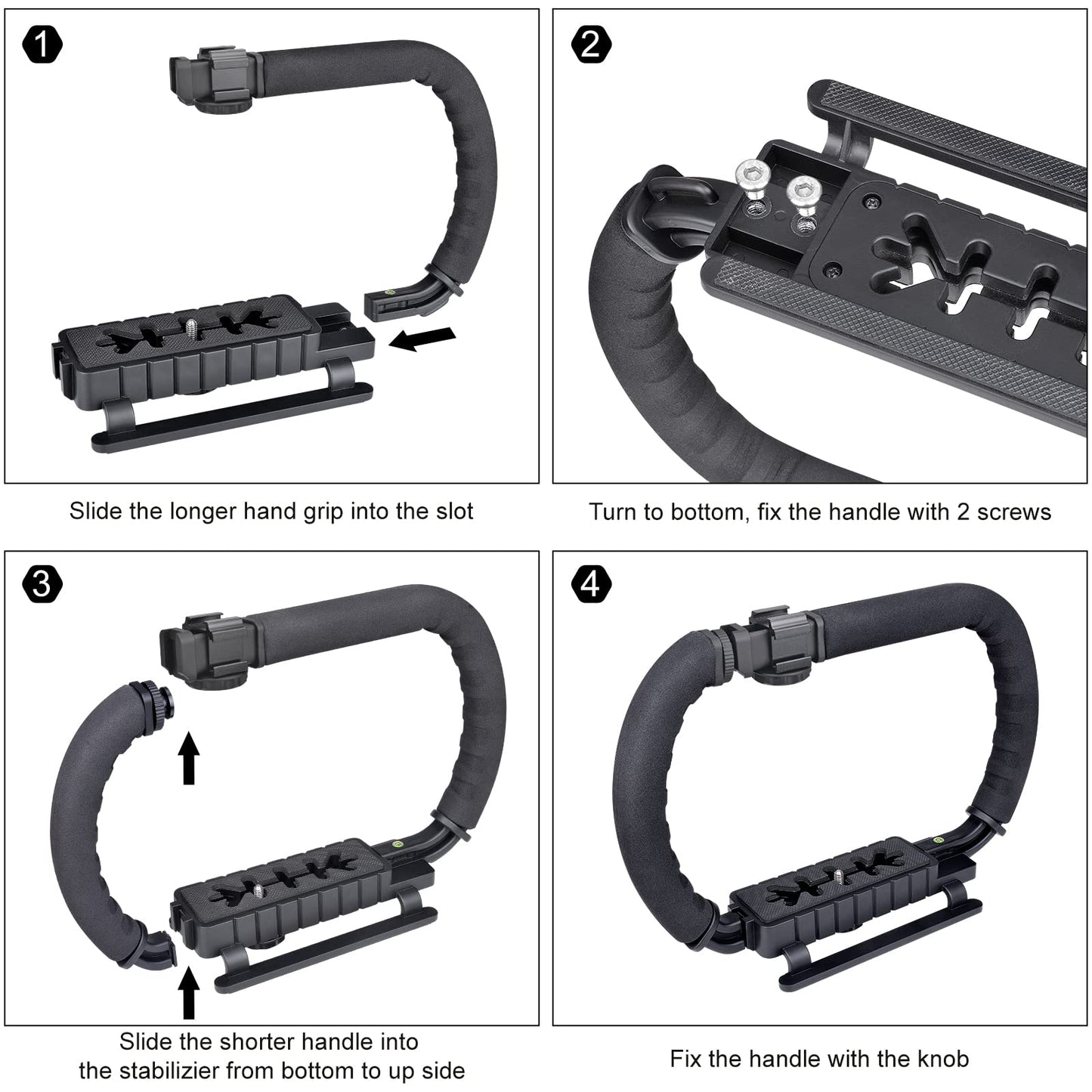 1

Slide the longer hand grip into the slot

2

Turn to bottom, fix the handle with 2 screws

3

Slide the shorter handle into the stabilizier from bottom to up side

4

Fix the handle with the knob