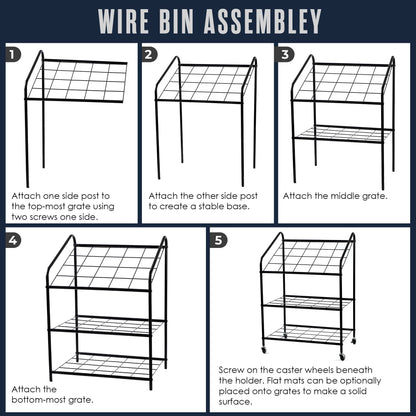 WIRE BIN ASSEMBLEY

1

Attach one side post to the top-most grate using two screws one side.

2

Attach the other side post to create a stable base.

3

Attach the middle grate.

4

Attach the bottom-most grate.

5

Screw on the caster wheels beneath the holder. Flat mats can be optionally placed onto grates to make a solid surface.