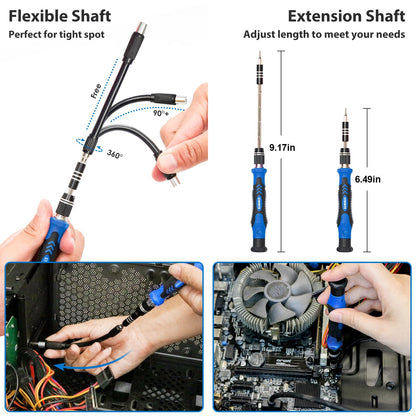 Flexible Shaft
Perfect for tight spot

Free
90°+
360°

Extension Shaft
Adjust length to meet your needs

9.17in
6.49in