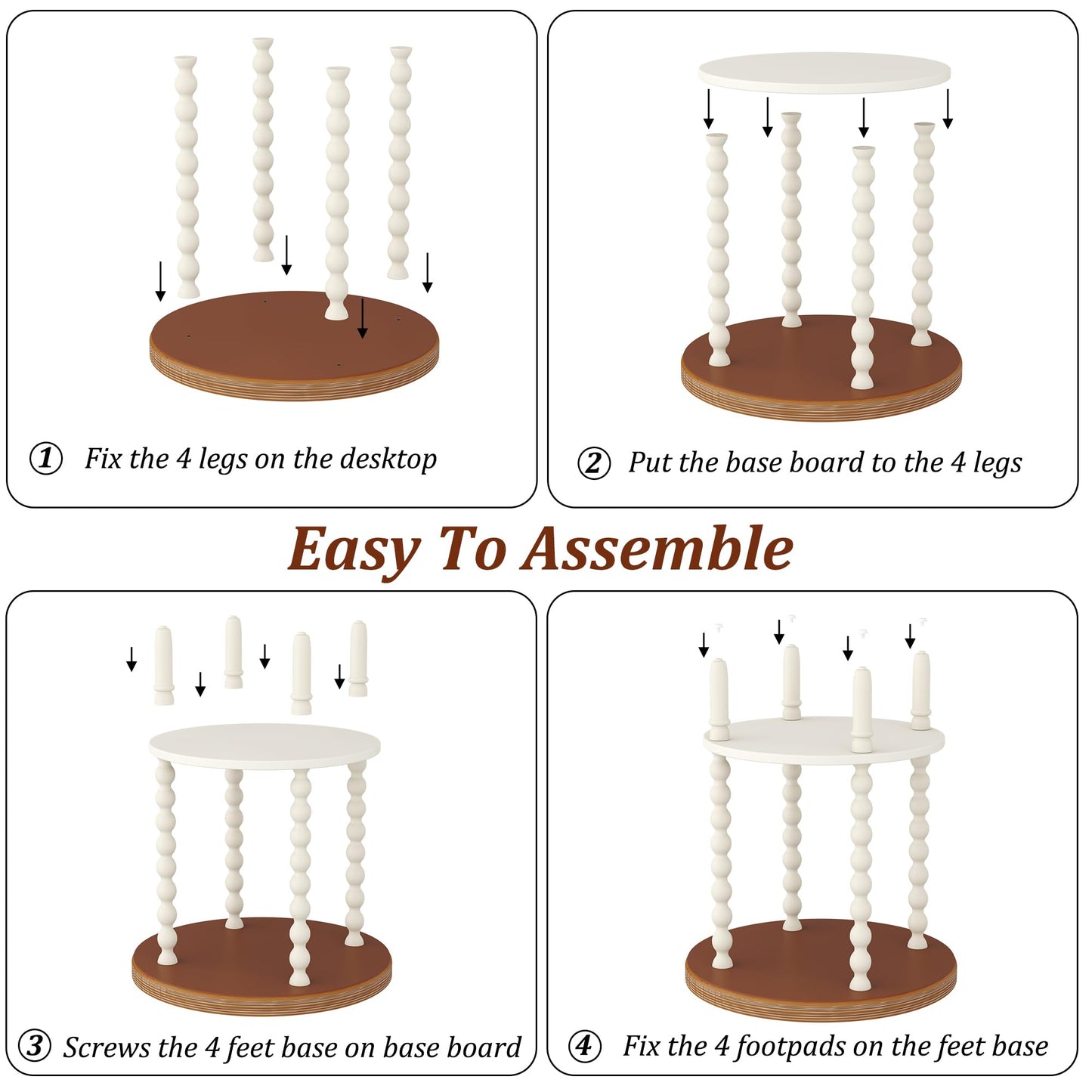 ① Fix the 4 legs on the desktop

② Put the base board to the 4 legs

Easy To Assemble

③ Screws the 4 feet base on base board

④ Fix the 4 footpads on the feet base