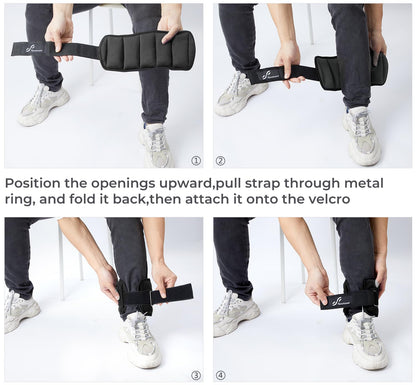 ①

②

Position the openings upward,pull strap through metal ring, and fold it back,then attach it onto the velcro

③

④