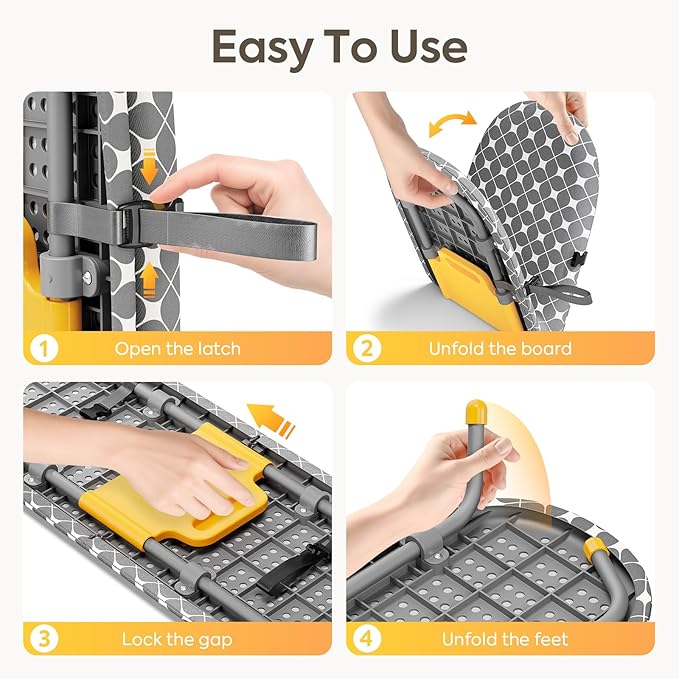 Easy To Use

1 Open the latch

2 Unfold the board

3 Lock the gap

4 Unfold the feet