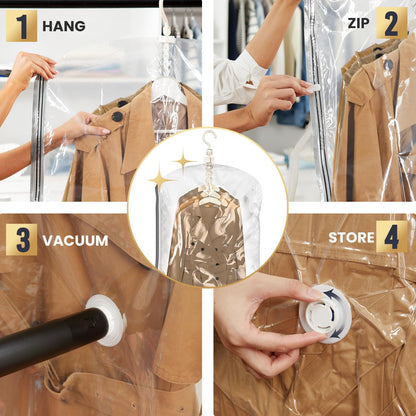 1 HANG

ZIP 2

3 VACUUM

STORE 4