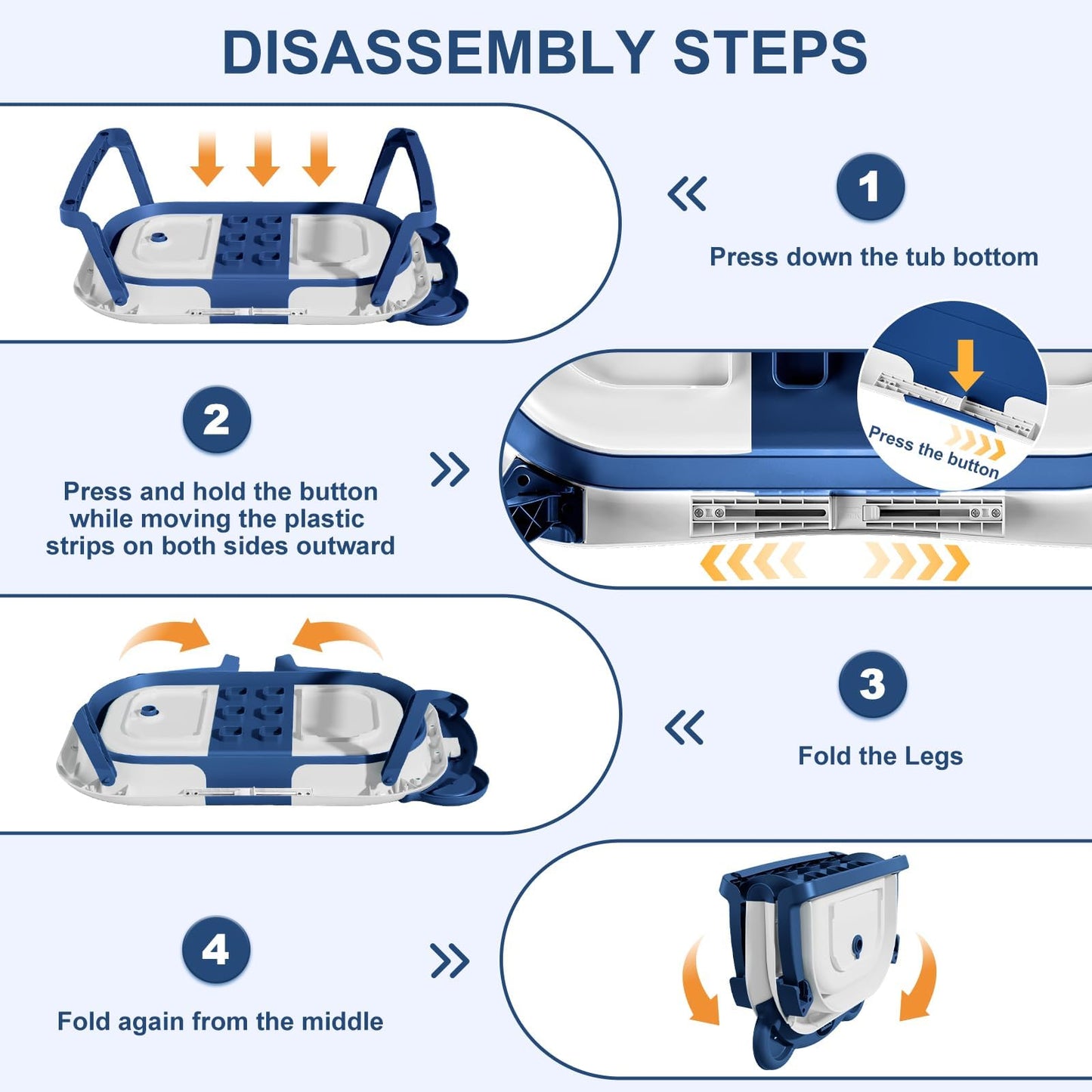 DISASSEMBLY STEPS

1

Press down the tub bottom

2

Press and hold the button while moving the plastic strips on both sides outward

Press the button

3

Fold the Legs

4

Fold again from the middle