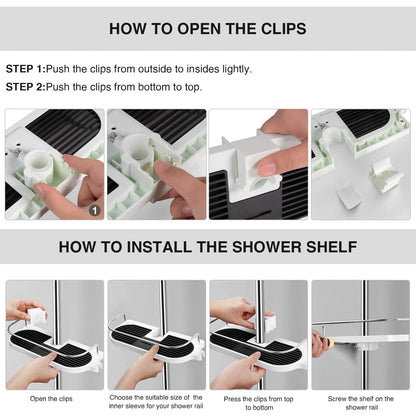 HOW TO OPEN THE CLIPS

STEP 1:Push the clips from outside to insides lightly.

STEP 2:Push the clips from bottom to top.

1

HOW TO INSTALL THE SHOWER SHELF

Open the clips

Choose the suitable size of the inner sleeve for your shower rail

Press the clips from top to bottom

Screw the shelf on the shower rail