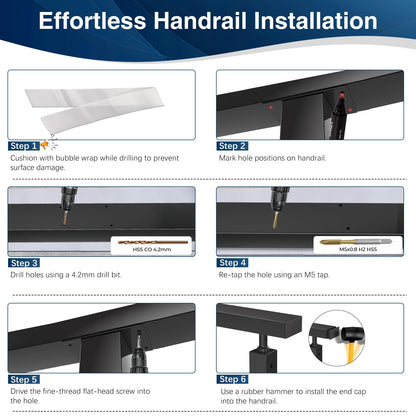 Effortless Handrail Installation

Step 1
Cushion with bubble wrap while drilling to prevent surface damage.

Step 2
Mark hole positions on handrail.

HSS CO 4.2mm

Step 3
Drill holes using a 4.2mm drill bit.

M5x0.8 H2 HSS

Step 4
Re-tap the hole using an M5 tap.

Step 5
Drive the fine-thread flat-head screw into the hole.

Step 6
Use a rubber hammer to install the end cap into the handrail.