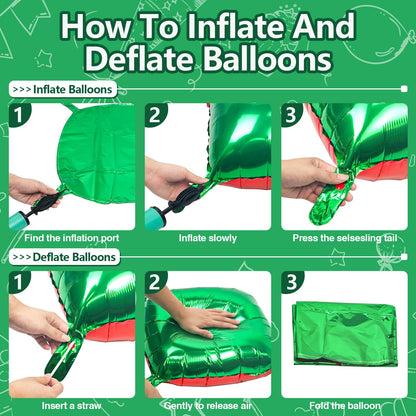 How To Inflate And Deflate Balloons

>>> Inflate Balloons

1
Find the inflation port

2
Inflate slowly

3
Press the selsesling tail

>>> Deflate Balloons

1
Insert a straw

2
Gently to release air

3
Fold the balloon