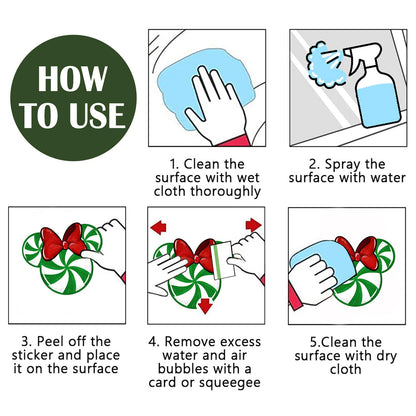 HOW TO USE

1. Clean the surface with wet cloth thoroughly

2. Spray the surface with water

3. Peel off the sticker and place it on the surface

4. Remove excess water and air bubbles with a card or squeegee

5.Clean the surface with dry cloth