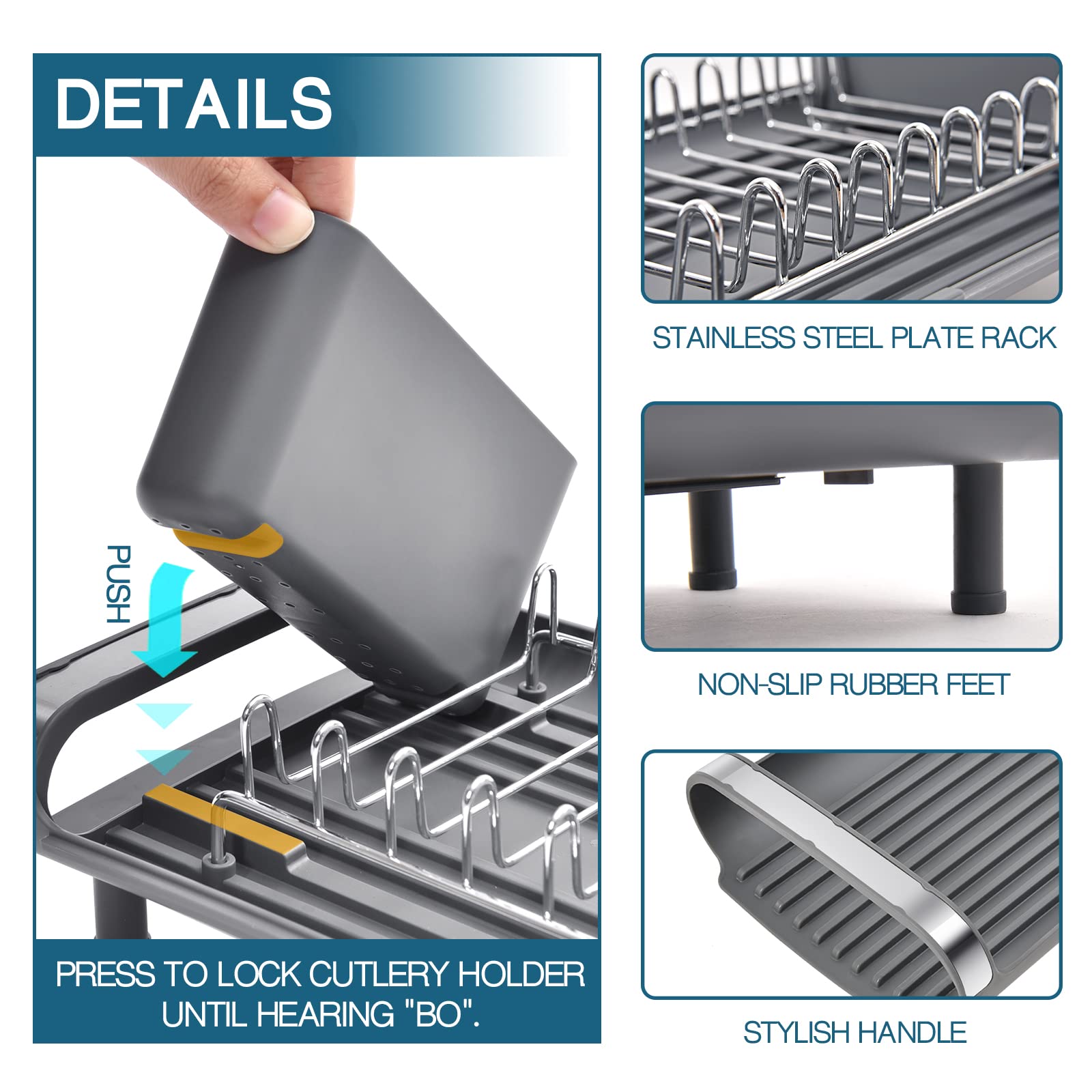 DETAILS

PUSH

PRESS TO LOCK CUTLERY HOLDER UNTIL HEARING "BO".

STAINLESS STEEL PLATE RACK

NON-SLIP RUBBER FEET

STYLISH HANDLE