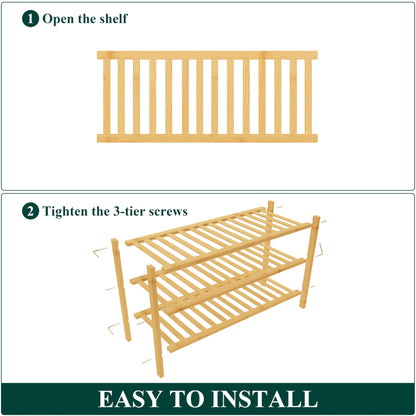 1 Open the shelf

2 Tighten the 3-tier screws

EASY TO INSTALL