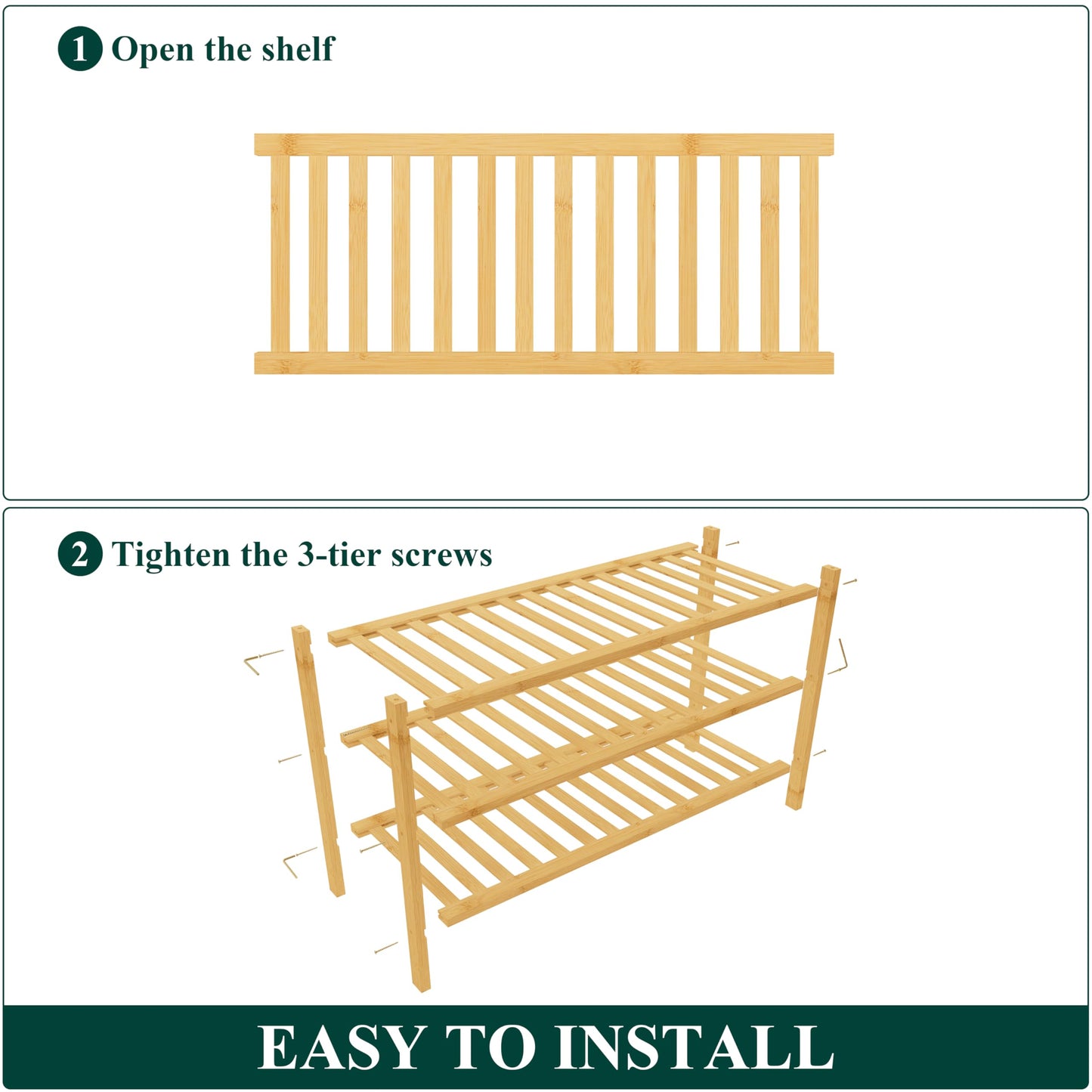 1 Open the shelf

2 Tighten the 3-tier screws

EASY TO INSTALL