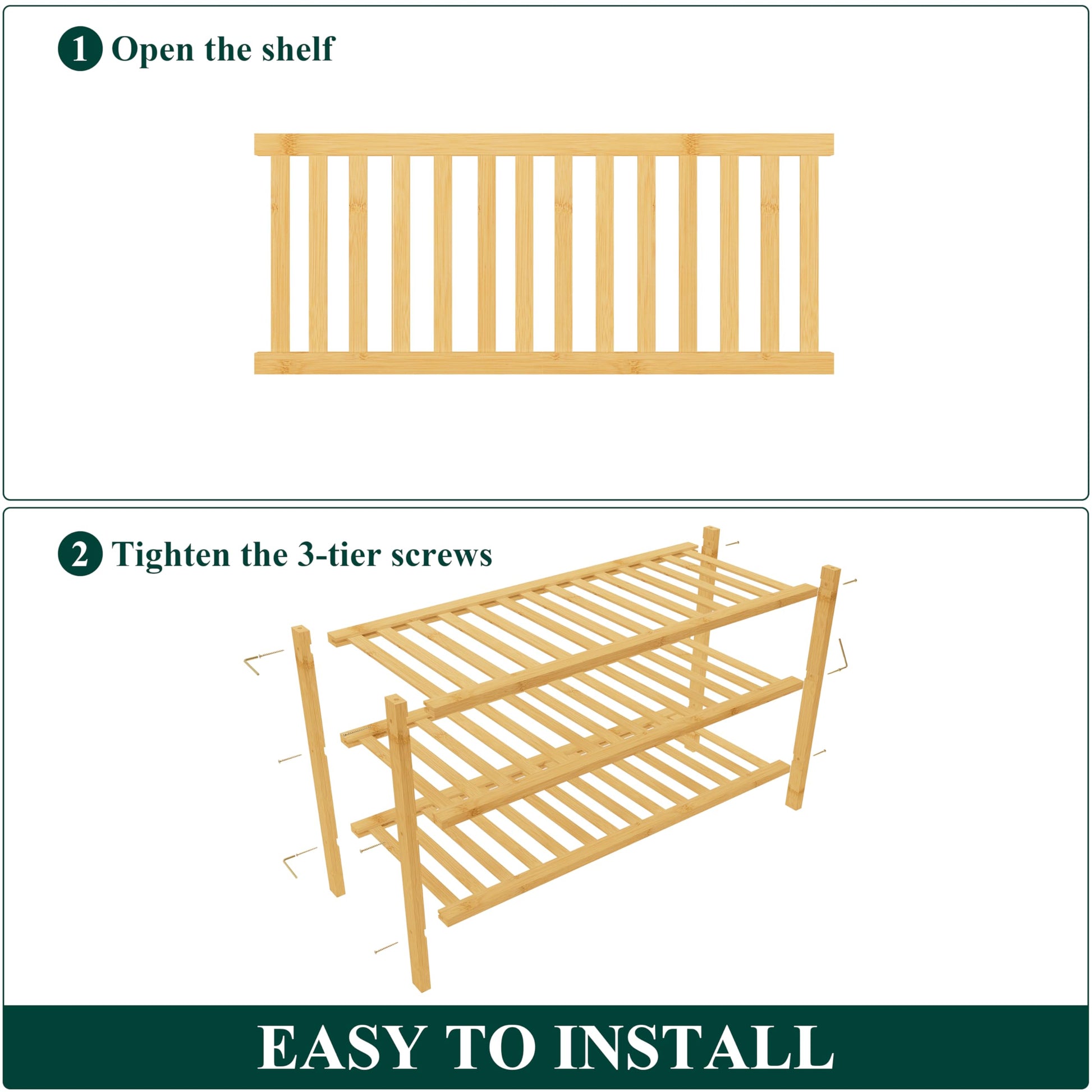 1 Open the shelf

2 Tighten the 3-tier screws

EASY TO INSTALL