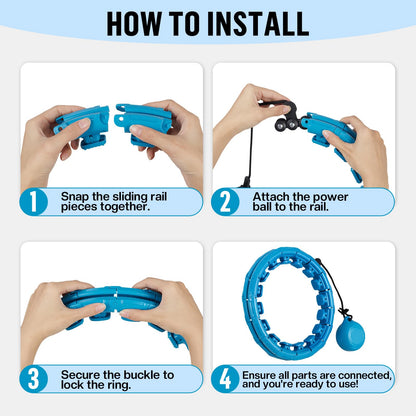 HOW TO INSTALL

1 Snap the sliding rail pieces together.

2 Attach the power ball to the rail.

3 Secure the buckle to lock the ring.

4 Ensure all parts are connected, and you're ready to use!