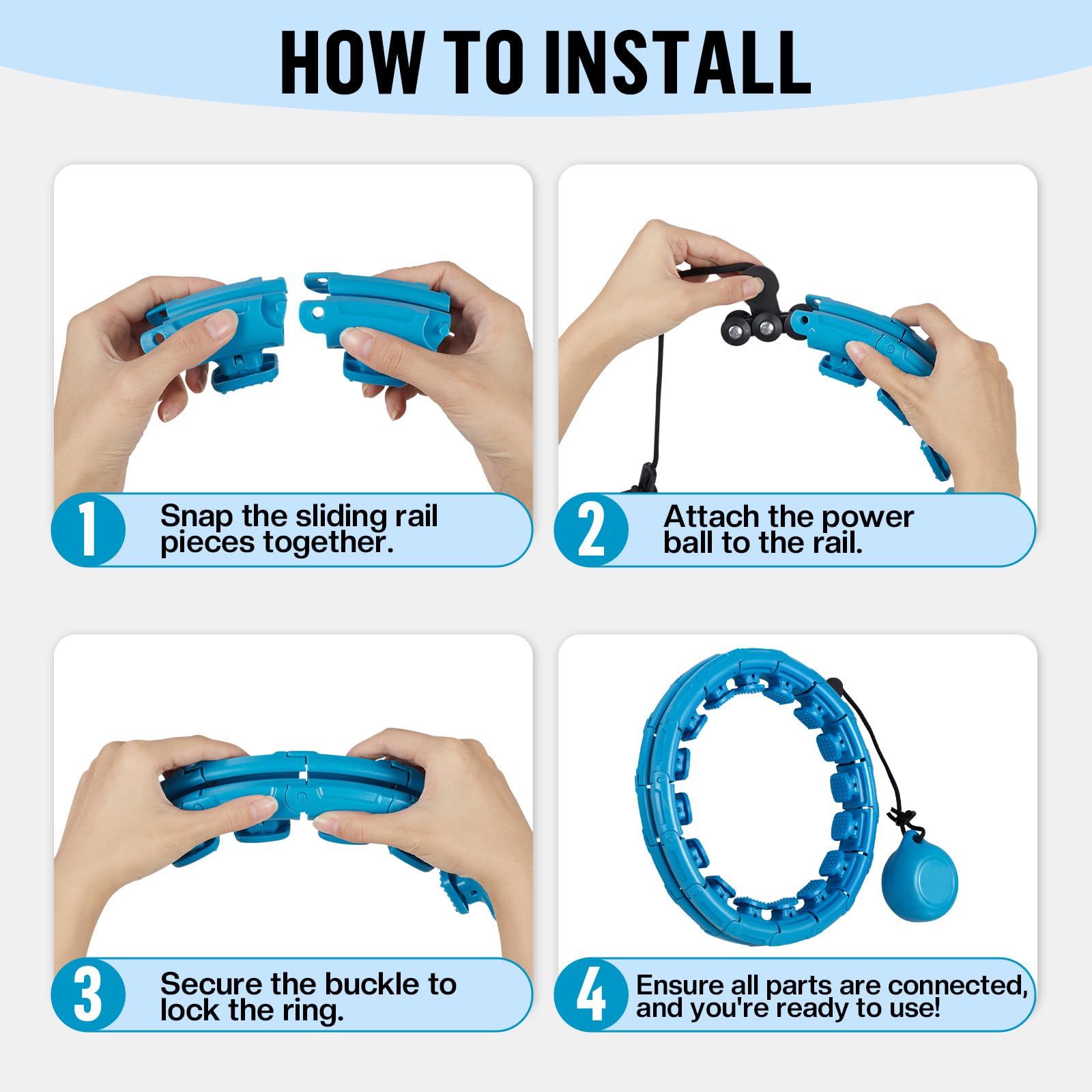 HOW TO INSTALL

1 Snap the sliding rail pieces together.

2 Attach the power ball to the rail.

3 Secure the buckle to lock the ring.

4 Ensure all parts are connected, and you're ready to use!