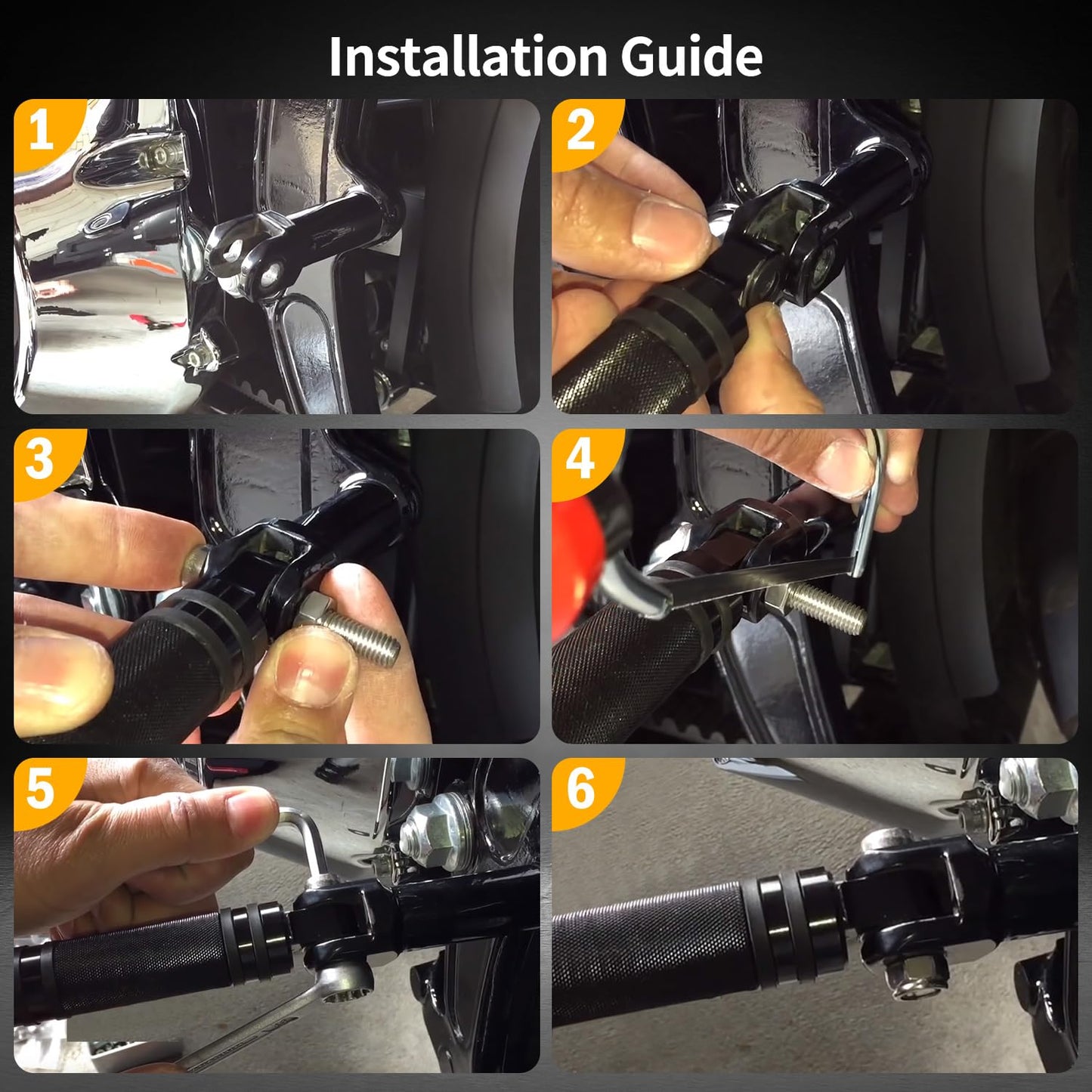 Installation Guide

1

2

3

4

5

6