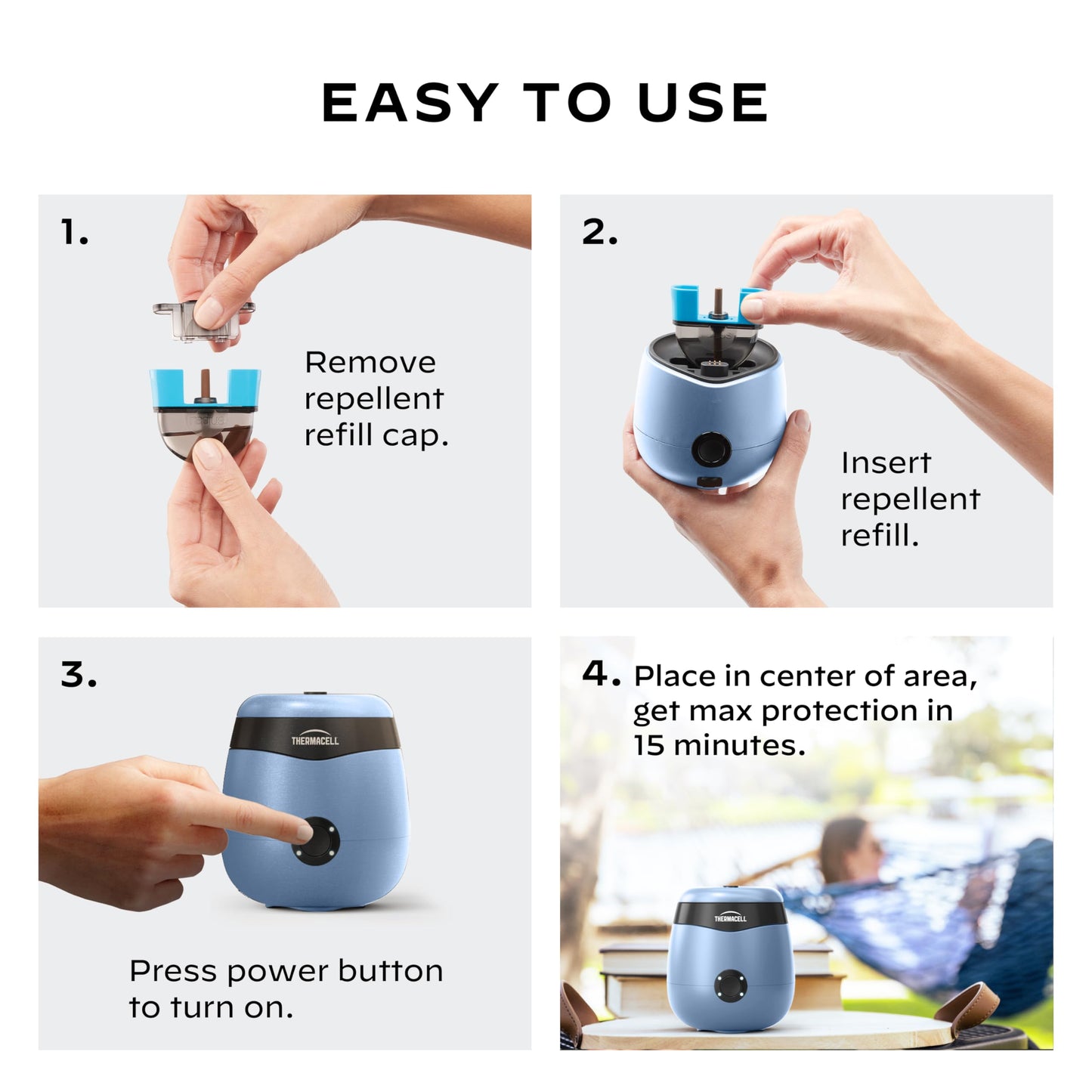 EASY TO USE

1.

Remove repellent refill cap.

2.

Insert repellent refill.

3.

THERMACELL

Press power button to turn on.

4. Place in center of area, get max protection in 15 minutes.

THERMACELL