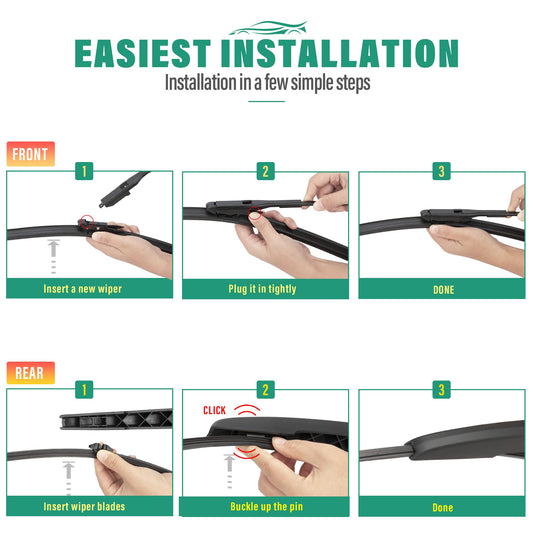 EASIEST INSTALLATION
Installation in a few simple steps

FRONT

1
Insert a new wiper

2
Plug it in tightly

3
DONE

REAR

1
Insert wiper blades

2
CLICK
Buckle up the pin

3
Done