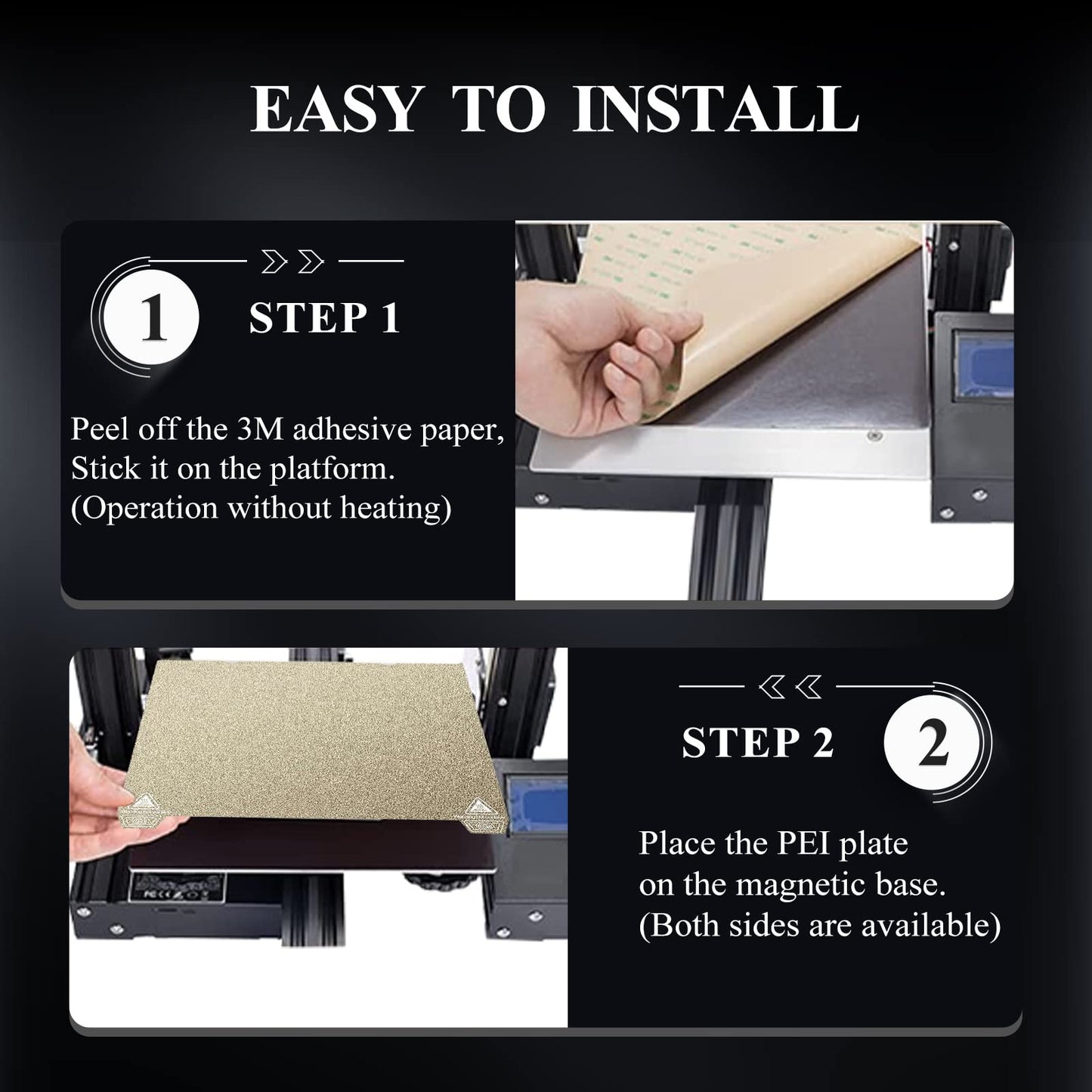 EASY TO INSTALL

1

STEP 1

Peel off the 3M adhesive paper, Stick it on the platform. (Operation without heating)

STEP 2

2

Place the PEI plate on the magnetic base. (Both sides are available)