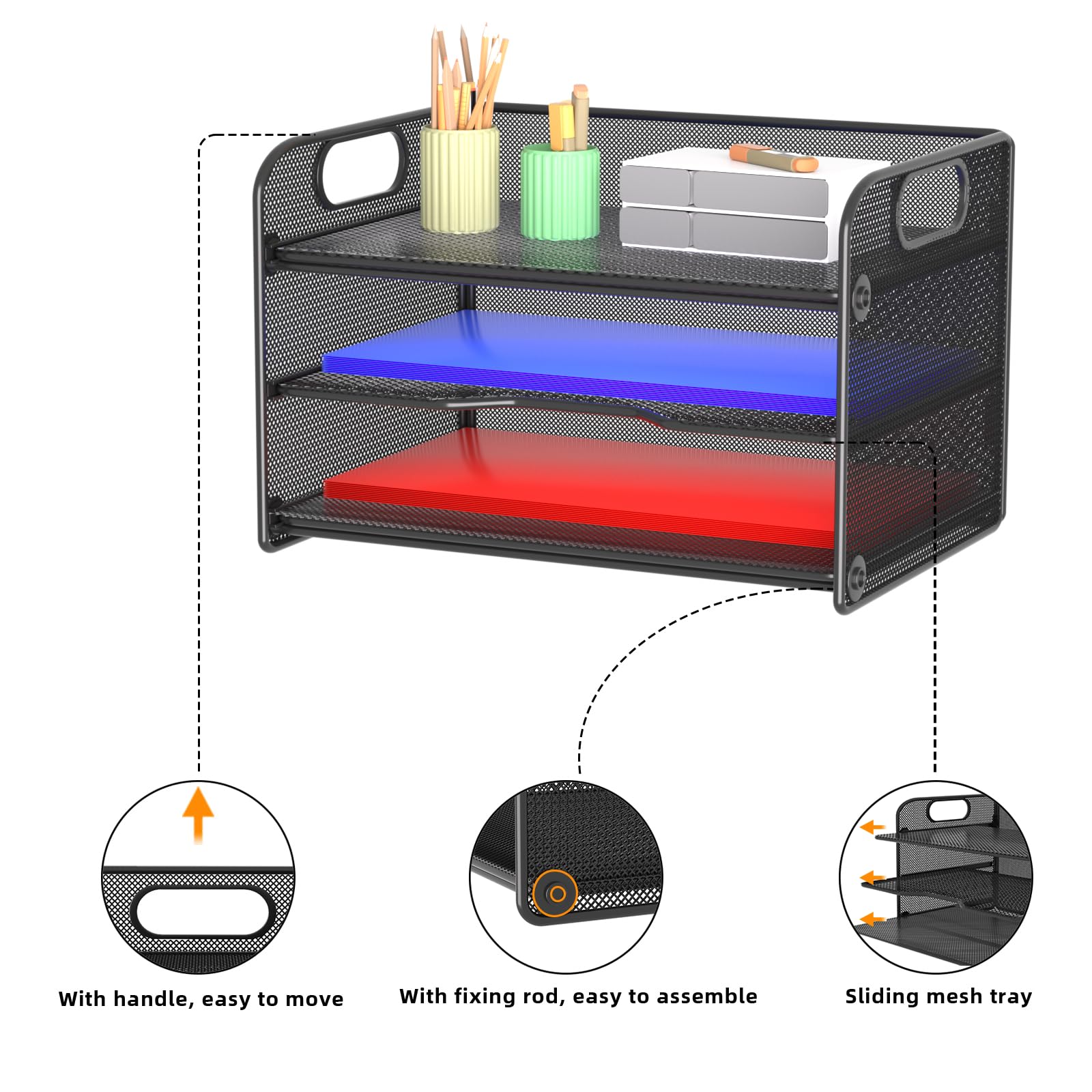 With handle, easy to move

With fixing rod, easy to assemble

Sliding mesh tray