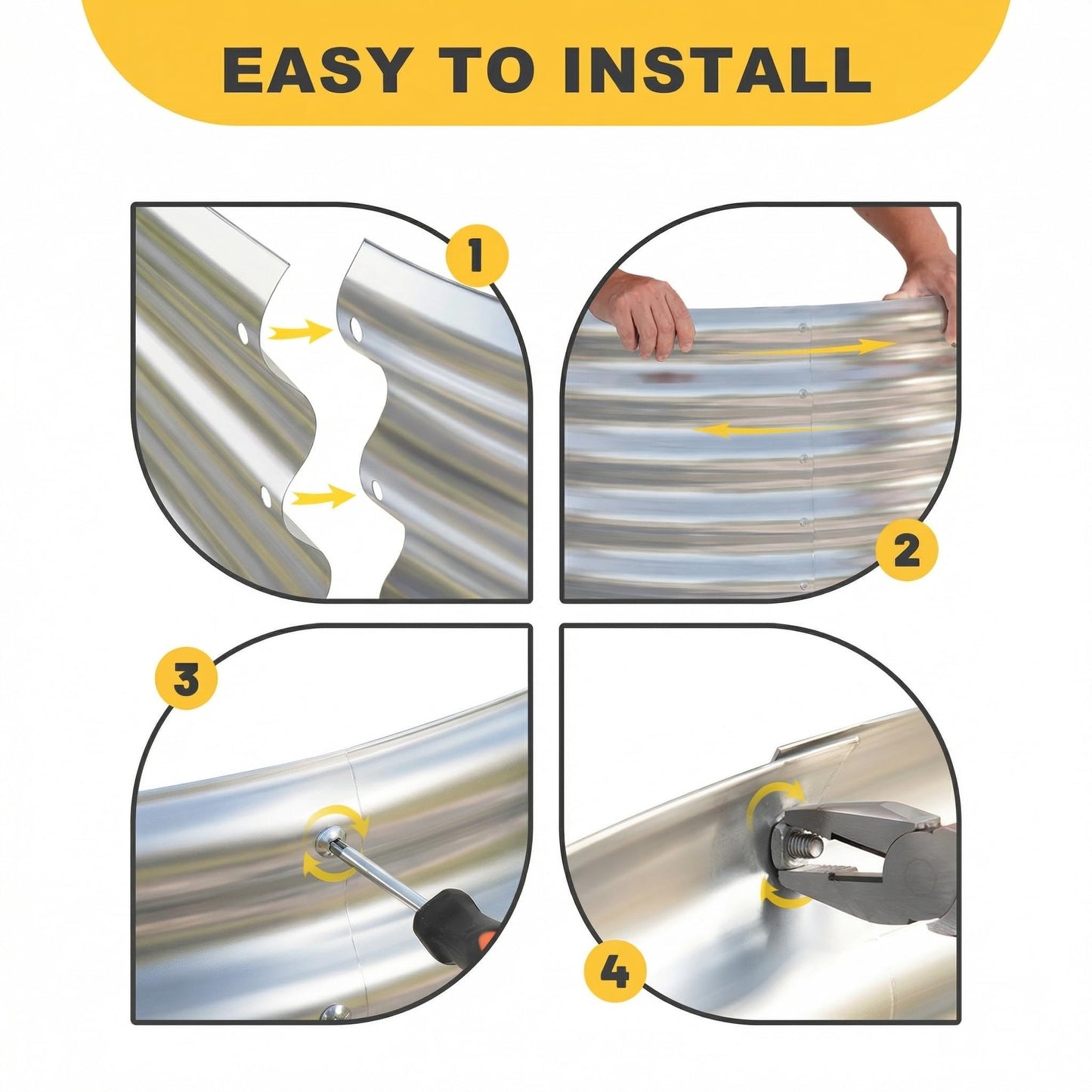 EASY TO INSTALL

1

2

3

4