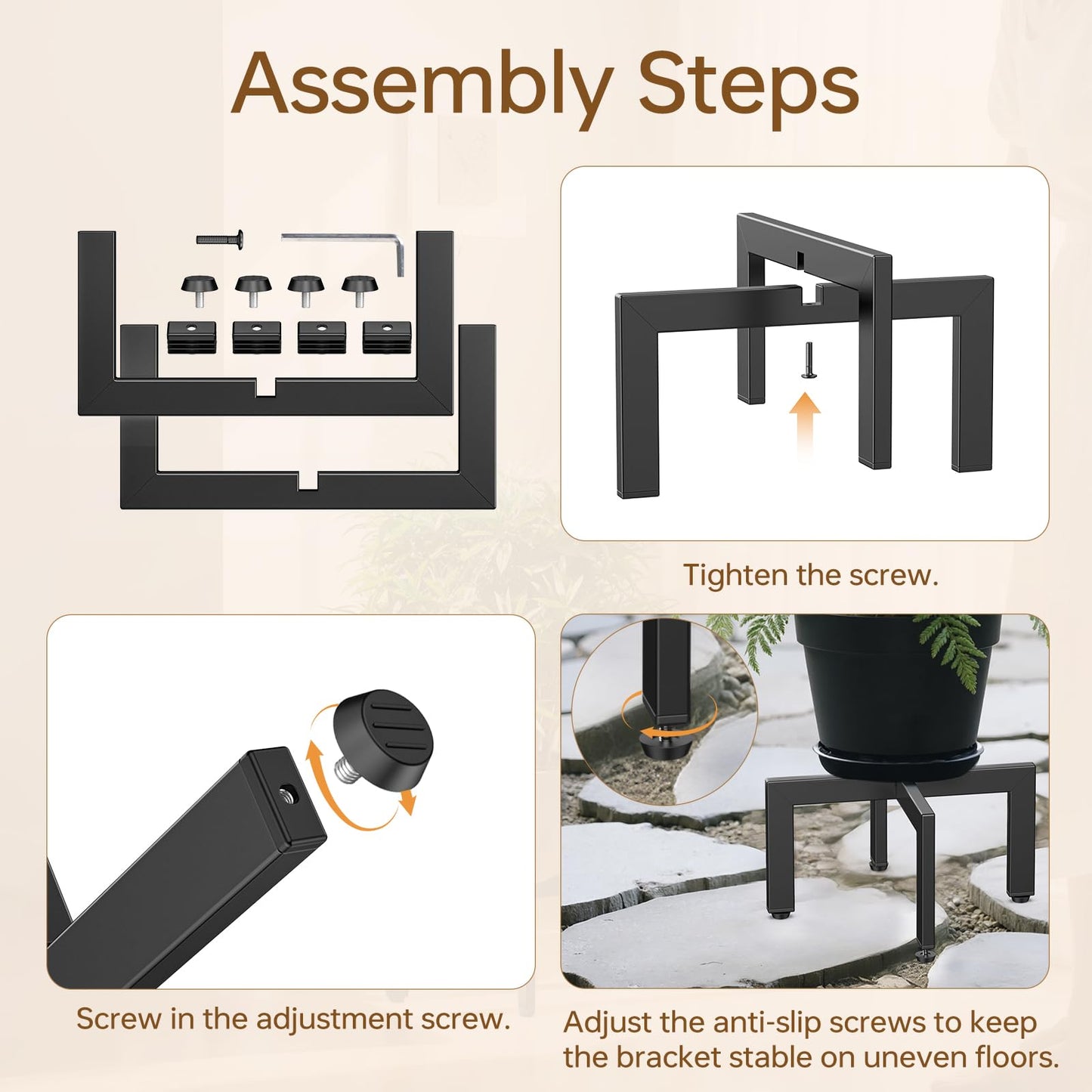 Assembly Steps

Tighten the screw.

Screw in the adjustment screw.

Adjust the anti-slip screws to keep the bracket stable on uneven floors.