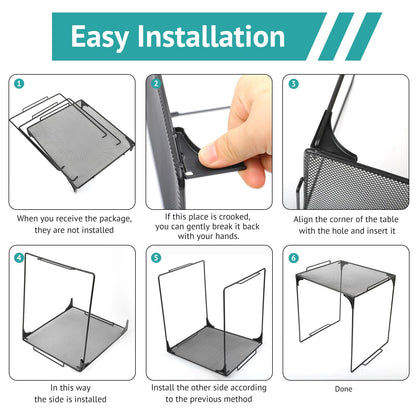 Easy Installation

1

When you receive the package, they are not installed

2

If this place is crooked, you can gently break it back with your hands.

3

Align the corner of the table with the hole and insert it

4

In this way the side is installed

5

Install the other side according to the previous method

6

Done