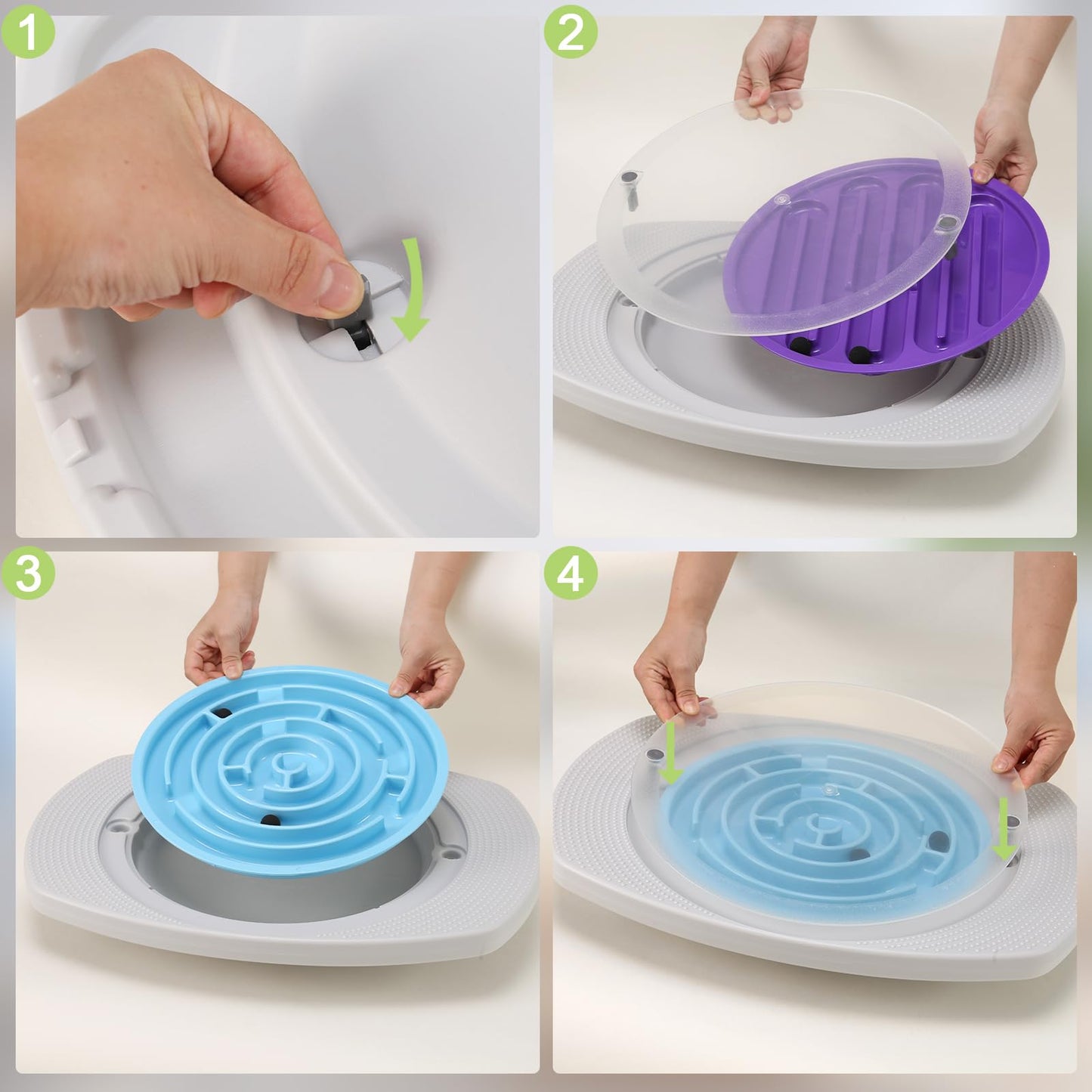 1

2

3

4