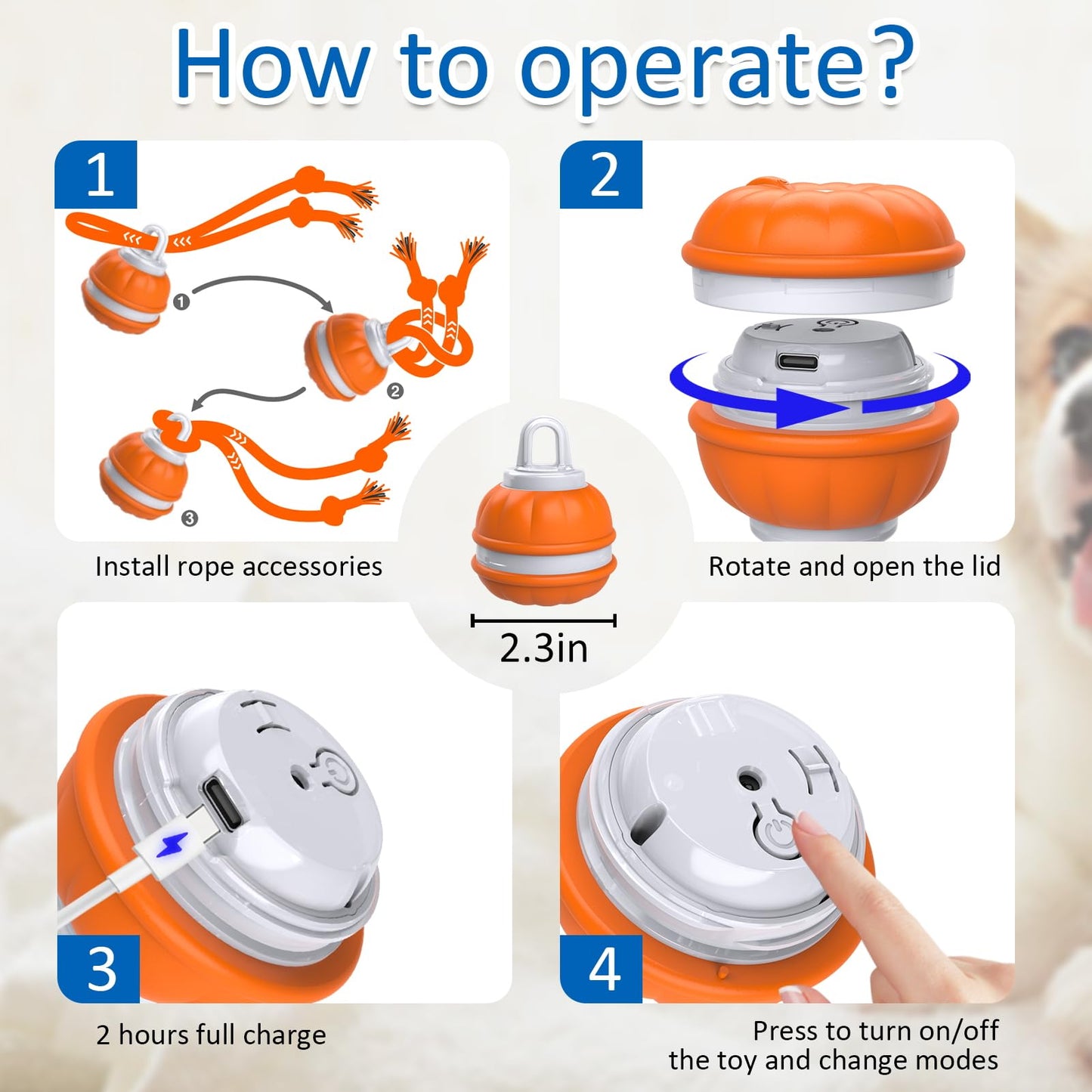 How to operate?

1

❶

❷

❸

Install rope accessories

2

Rotate and open the lid

2.3in

3

2 hours full charge

4

Press to turn on/off the toy and change modes