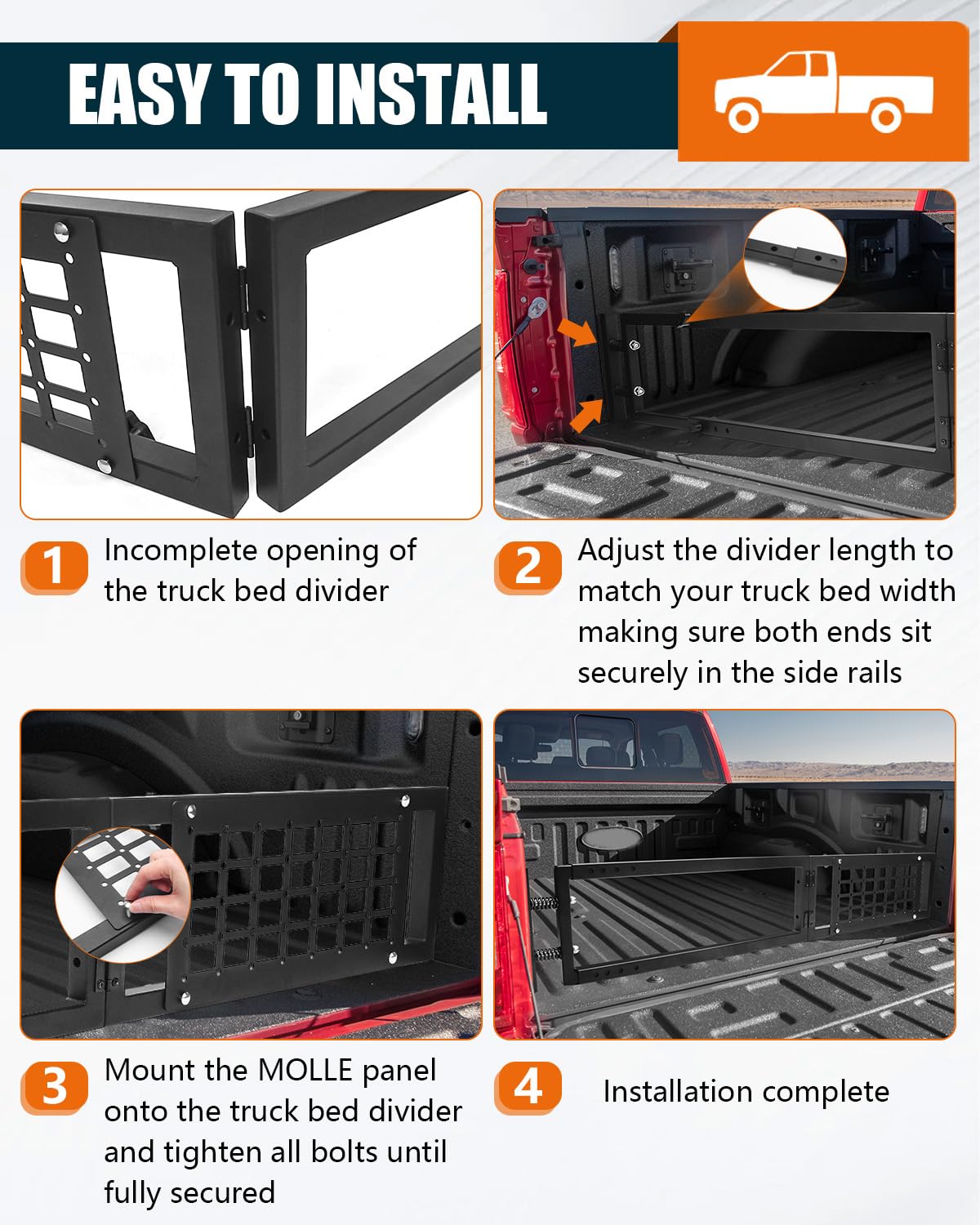 EASY TO INSTALL

1 Incomplete opening of the truck bed divider

2 Adjust the divider length to match your truck bed width making sure both ends sit securely in the side rails

3 Mount the MOLLE panel onto the truck bed divider and tighten all bolts until fully secured

4 Installation complete