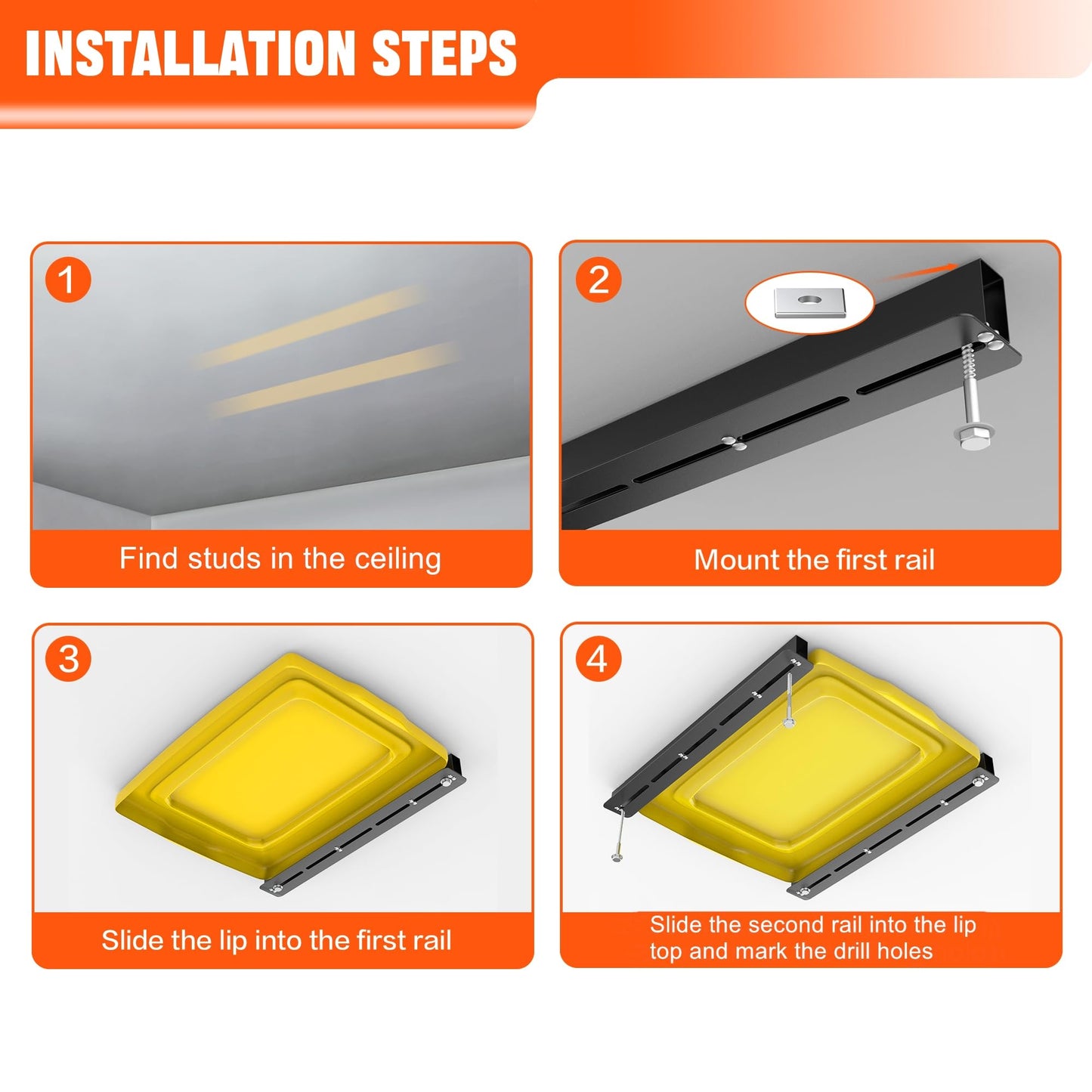 INSTALLATION STEPS

1

Find studs in the ceiling

2

Mount the first rail

3

Slide the lip into the first rail

4

Slide the second rail into the lip top and mark the drill holes