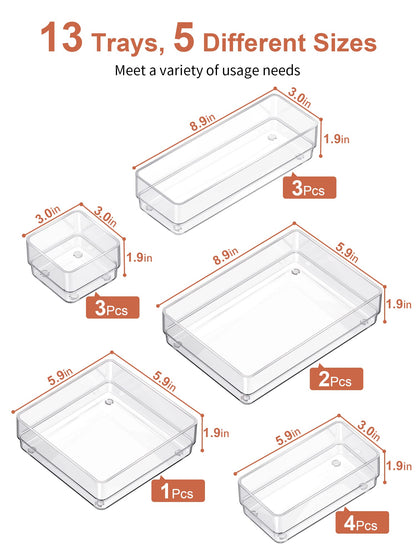 13 Trays, 5 Different Sizes

Meet a variety of usage needs

8.9in
3.0in
1.9in
3Pcs

3.0in
3.0in
1.9in
3Pcs

8.9in
5.9in
1.9in
2Pcs

5.9in
5.9in
1.9in
1Pcs

5.9in
3.0in
1.9in
4Pcs