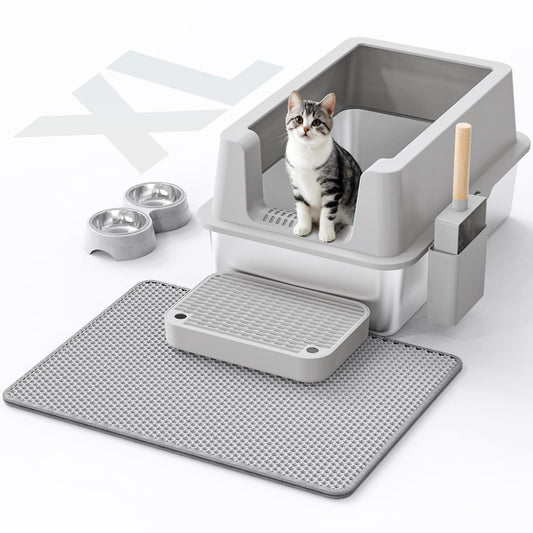 XL