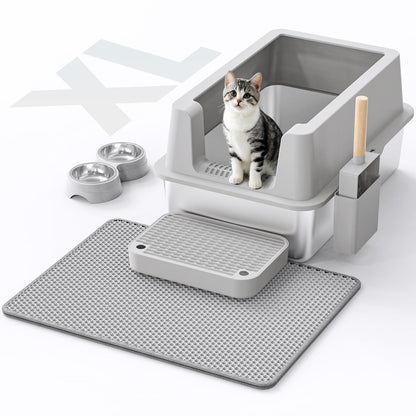 XL