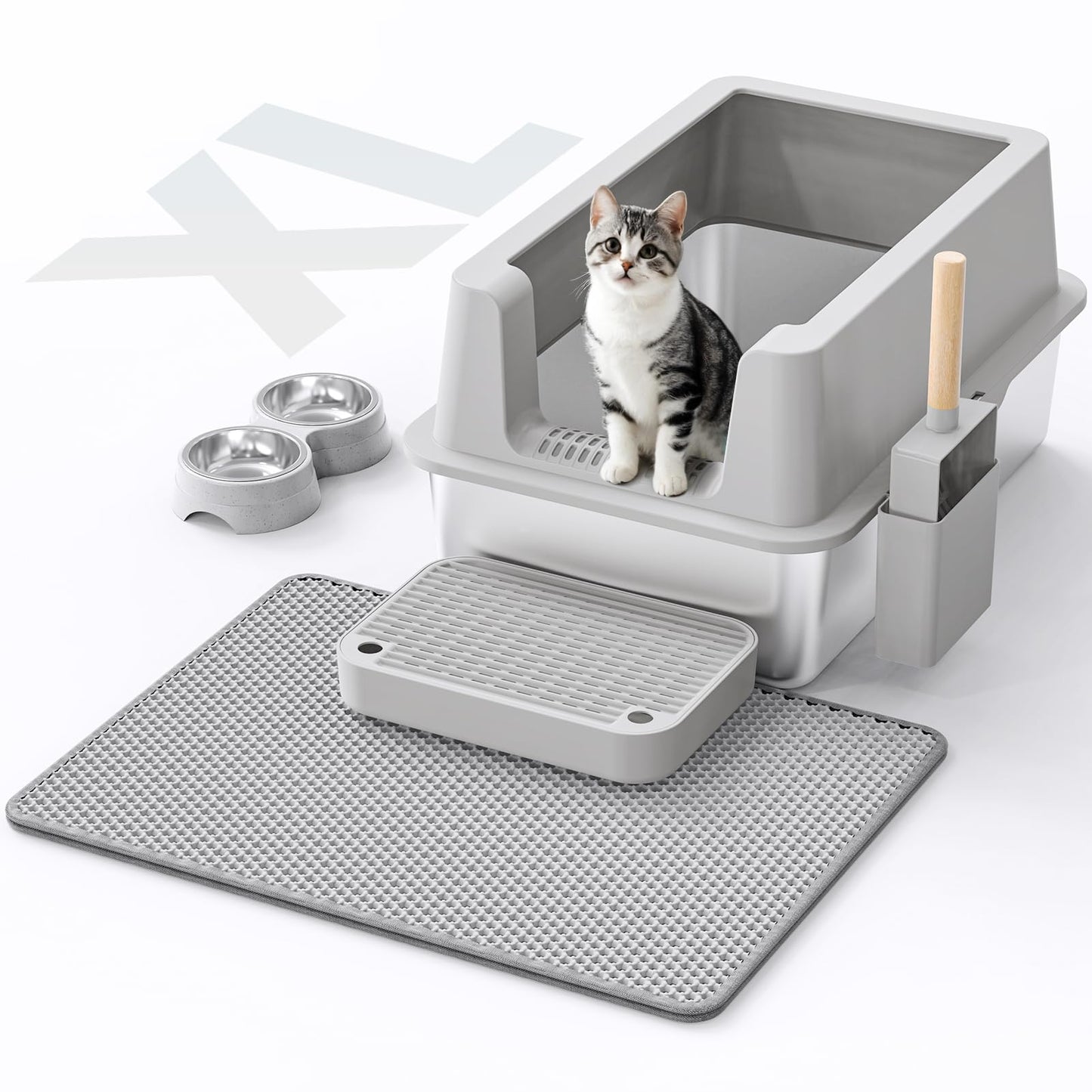 XL