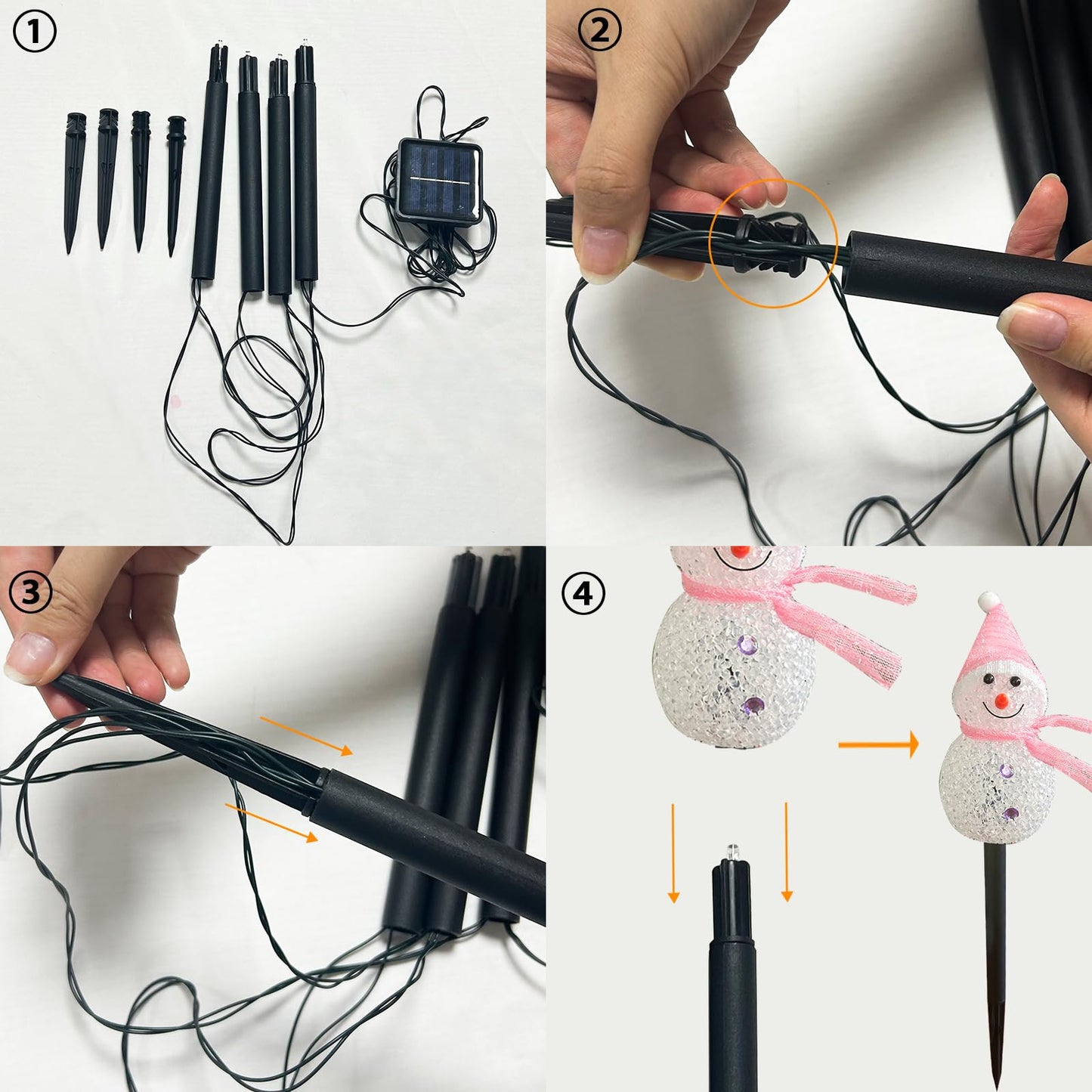 ①

②

③

④