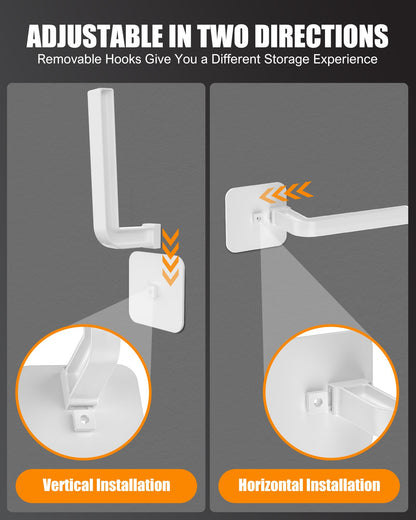 ADJUSTABLE IN TWO DIRECTIONS
Removable Hooks Give You a Different Storage Experience

Vertical Installation

Horizontal Installation