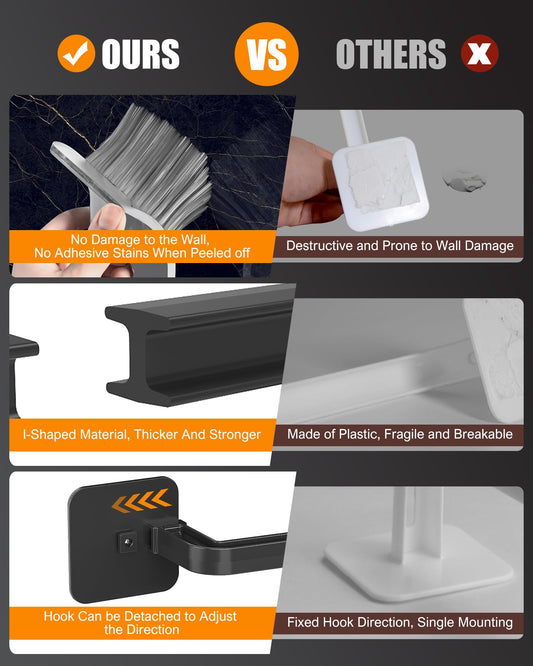 OURS VS OTHERS

No Damage to the Wall, No Adhesive Stains When Peeled off

Destructive and Prone to Wall Damage

I-Shaped Material, Thicker And Stronger

Made of Plastic, Fragile and Breakable

Hook Can be Detached to Adjust the Direction

Fixed Hook Direction, Single Mounting