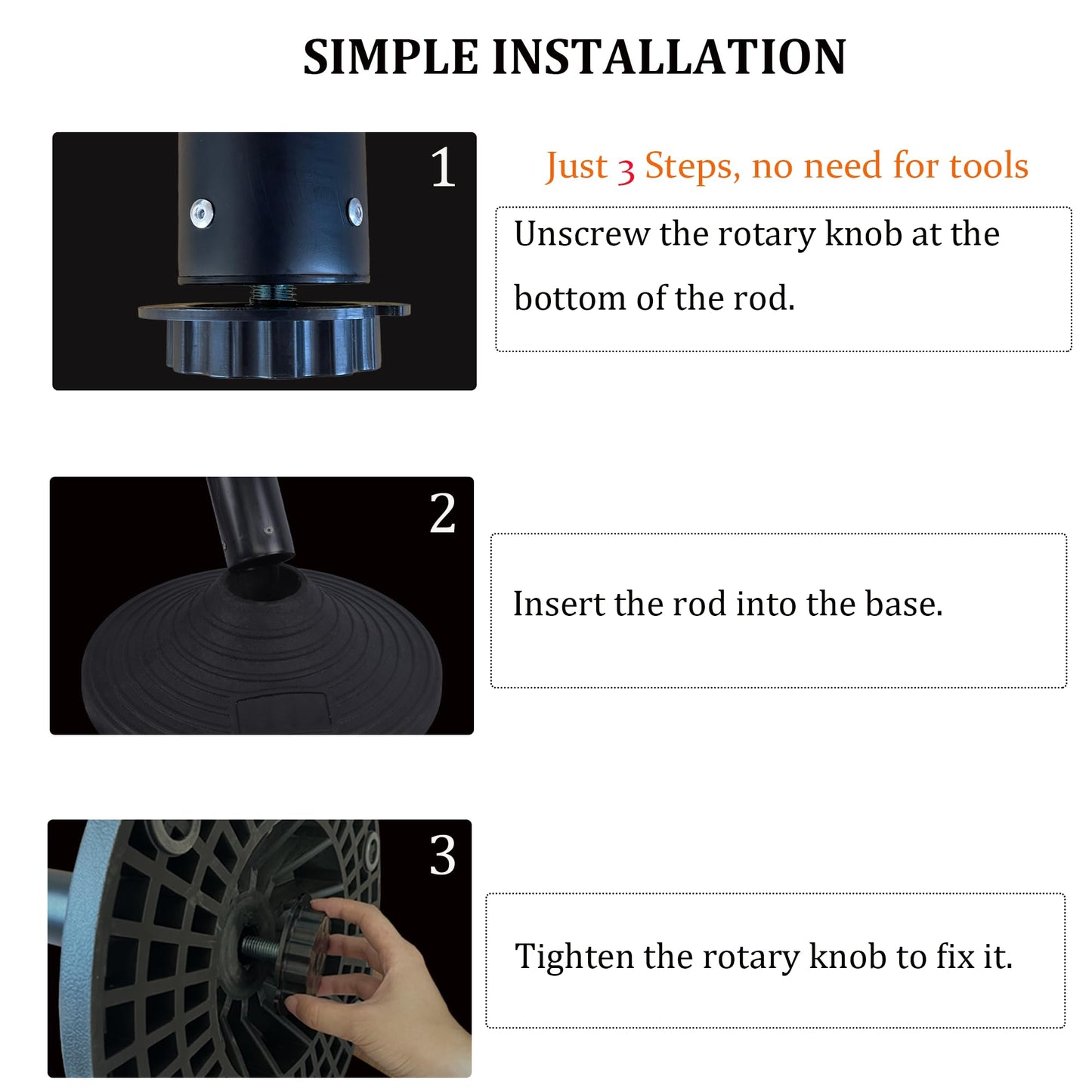 SIMPLE INSTALLATION

1

Just 3 Steps, no need for tools

Unscrew the rotary knob at the bottom of the rod.

2

Insert the rod into the base.

3

Tighten the rotary knob to fix it.