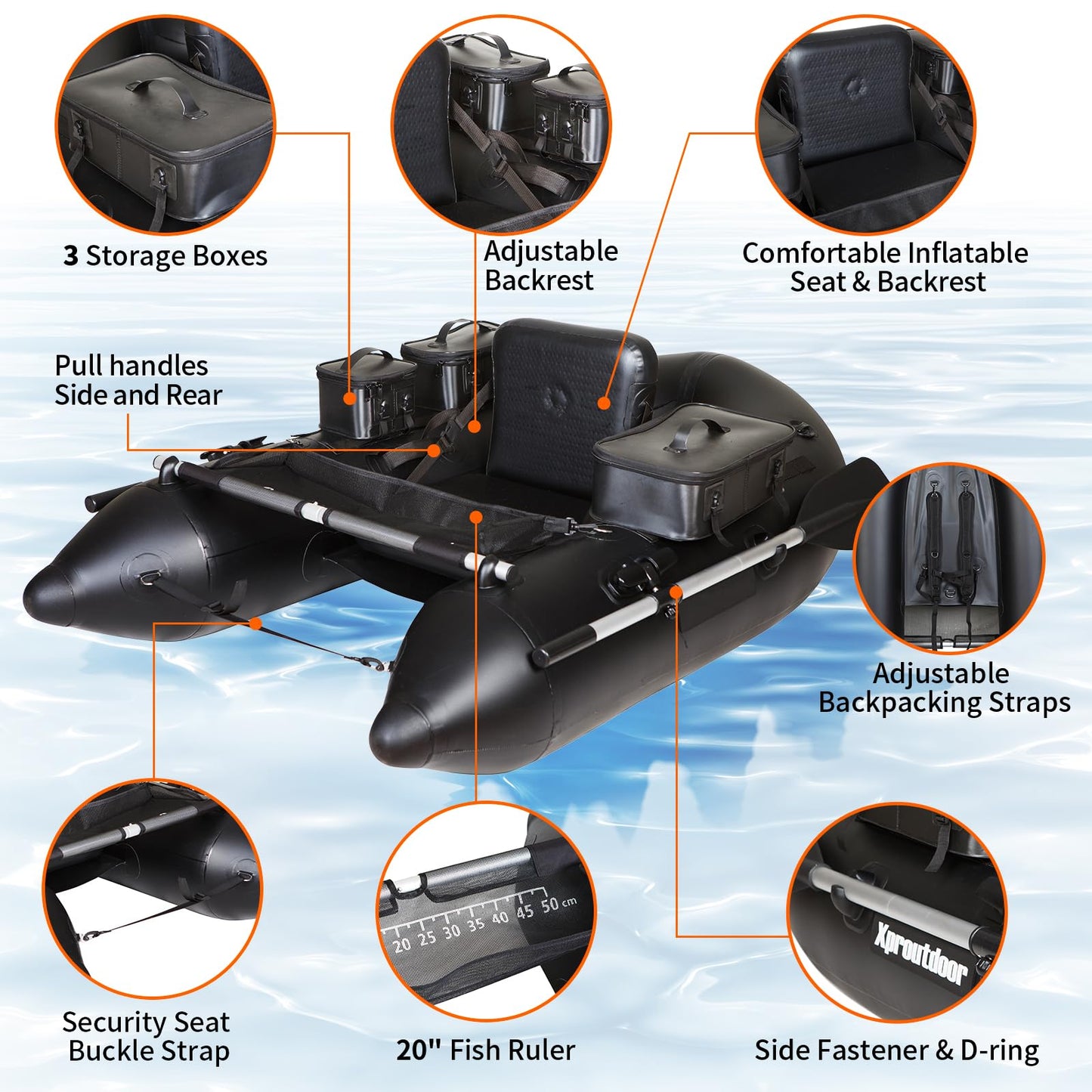 3 Storage Boxes

Adjustable Backrest

Comfortable Inflatable Seat & Backrest

Pull handles Side and Rear

Adjustable Backpacking Straps

20 25 30 35 40 45 50 cm

Xproutdoor

Security Seat Buckle Strap

20" Fish Ruler

Side Fastener & D-ring