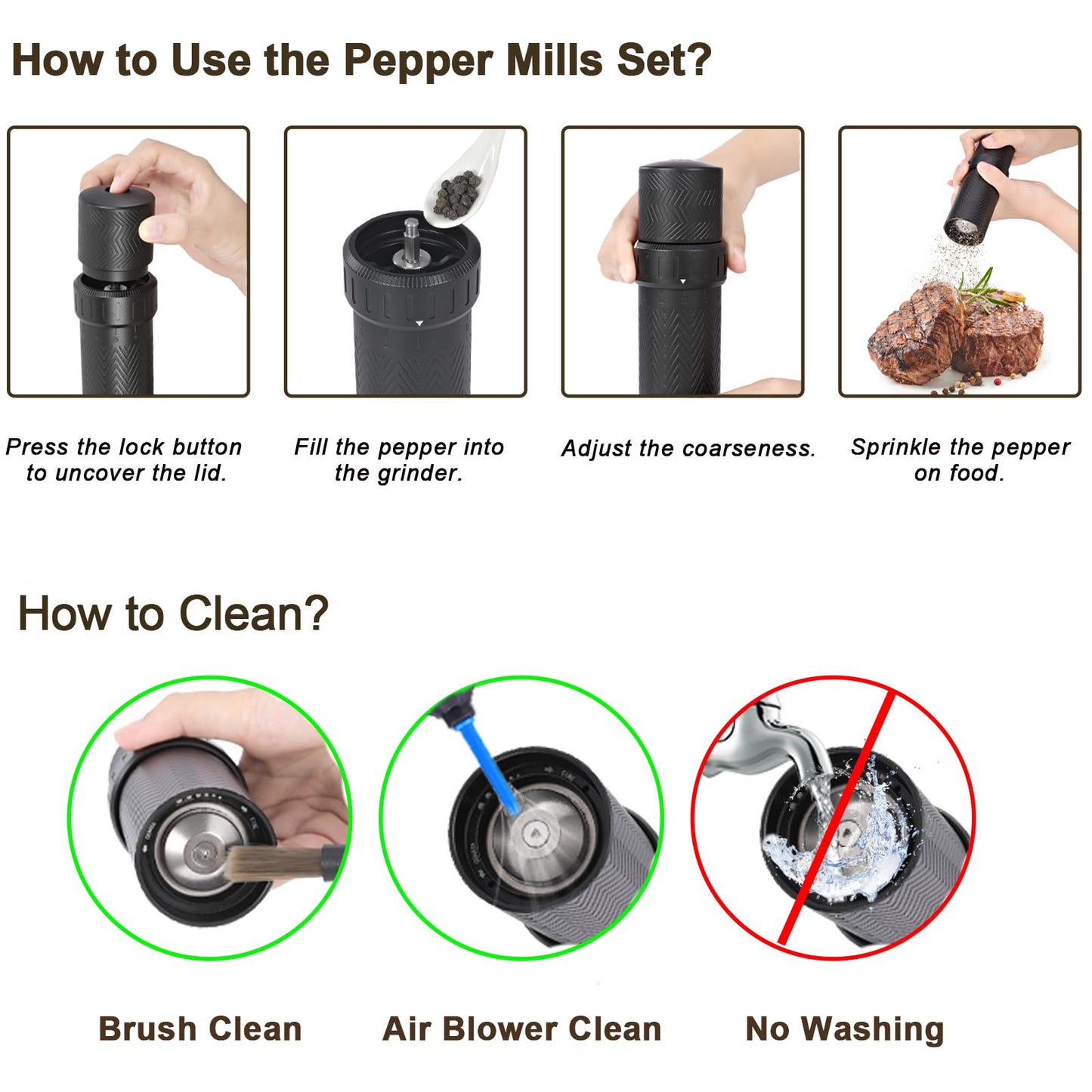 How to Use the Pepper Mills Set?

Press the lock button to uncover the lid.

Fill the pepper into the grinder.

Adjust the coarseness.

Sprinkle the pepper on food.

How to Clean?

Brush Clean

Air Blower Clean

No Washing