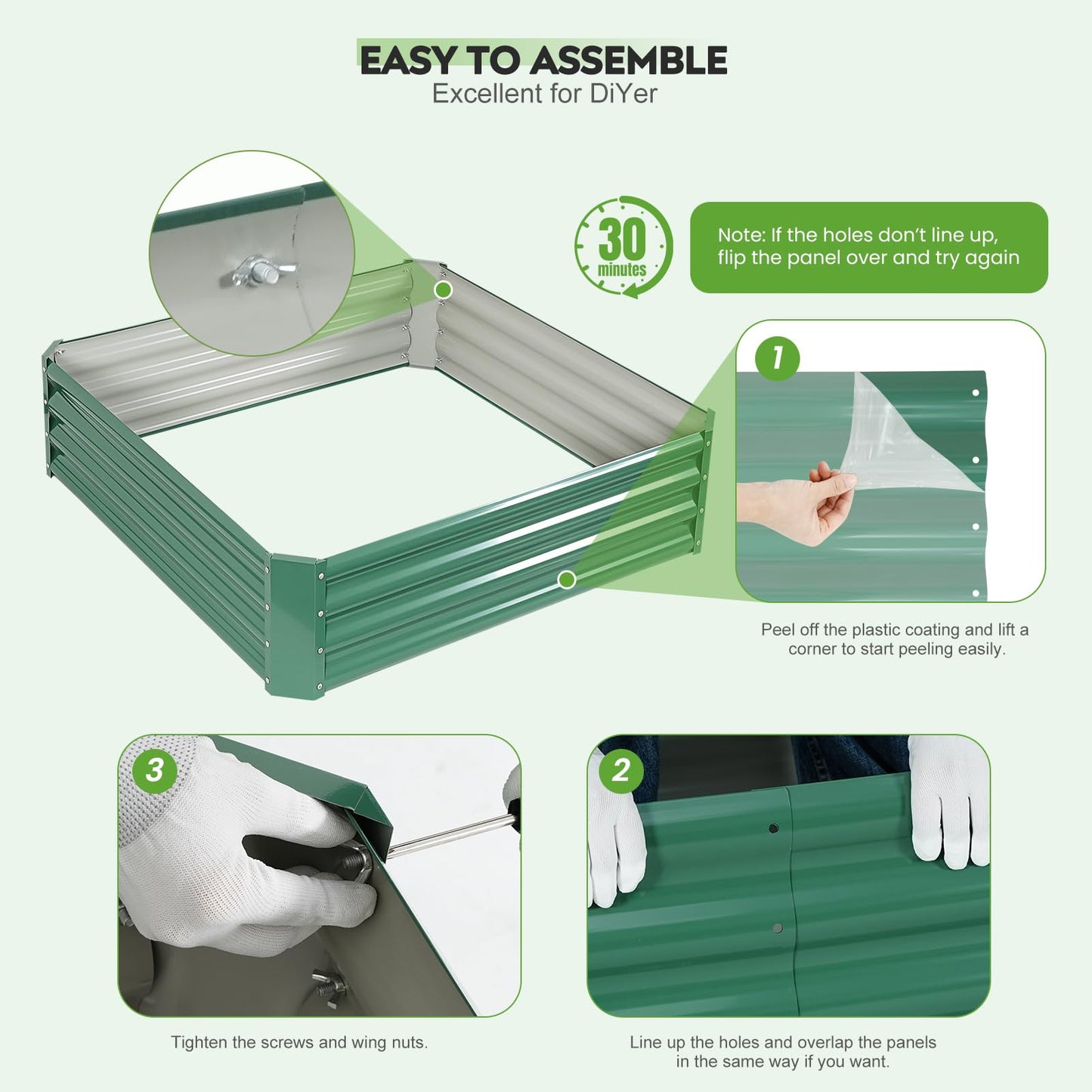 EASY TO ASSEMBLE
Excellent for DiYer

30 minutes

Note: If the holes don't line up, flip the panel over and try again

1

Peel off the plastic coating and lift a corner to start peeling easily.

3

Tighten the screws and wing nuts.

2

Line up the holes and overlap the panels in the same way if you want.