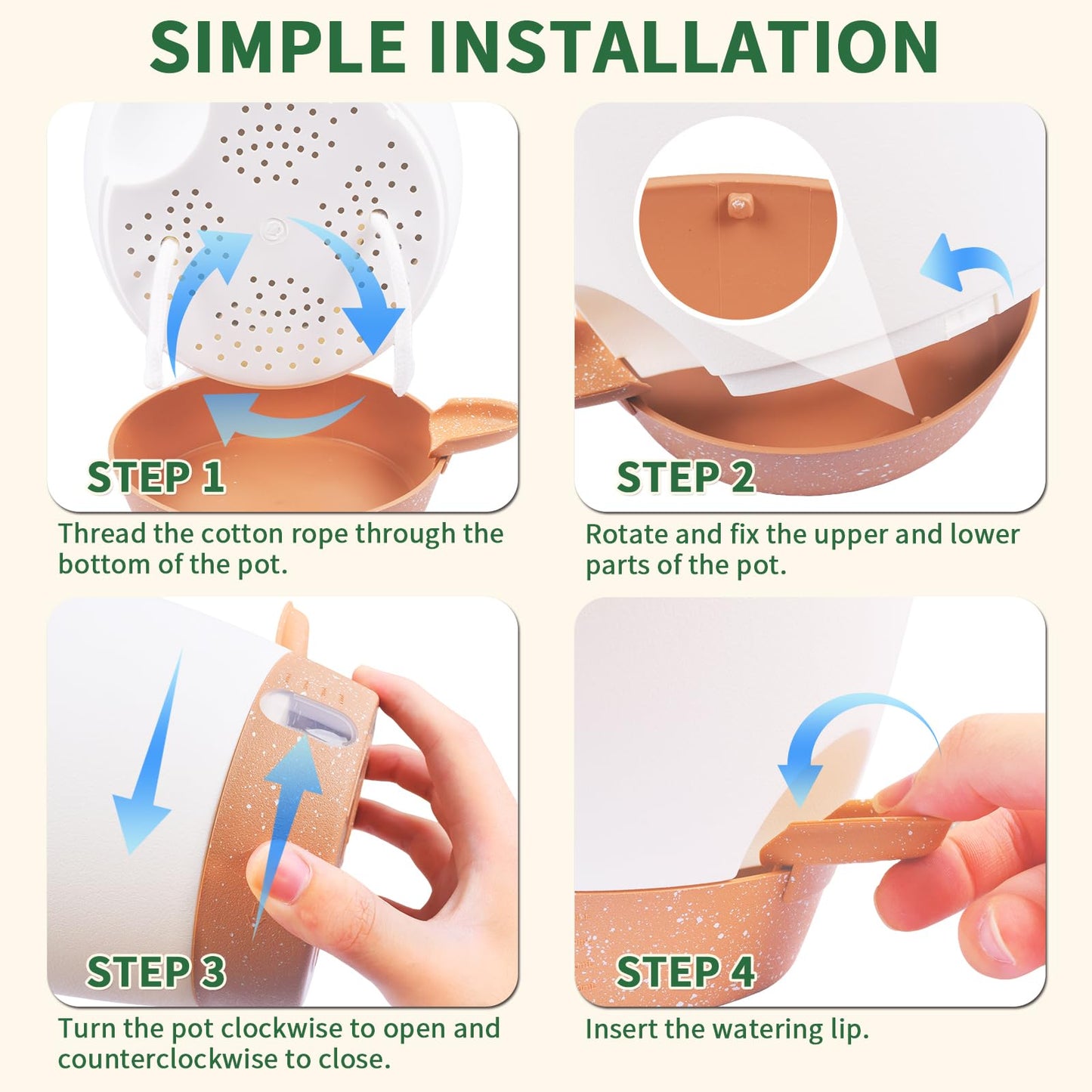 SIMPLE INSTALLATION

STEP 1

Thread the cotton rope through the bottom of the pot.

STEP 2

Rotate and fix the upper and lower parts of the pot.

STEP 3

Turn the pot clockwise to open and counterclockwise to close.

STEP 4

Insert the watering lip.