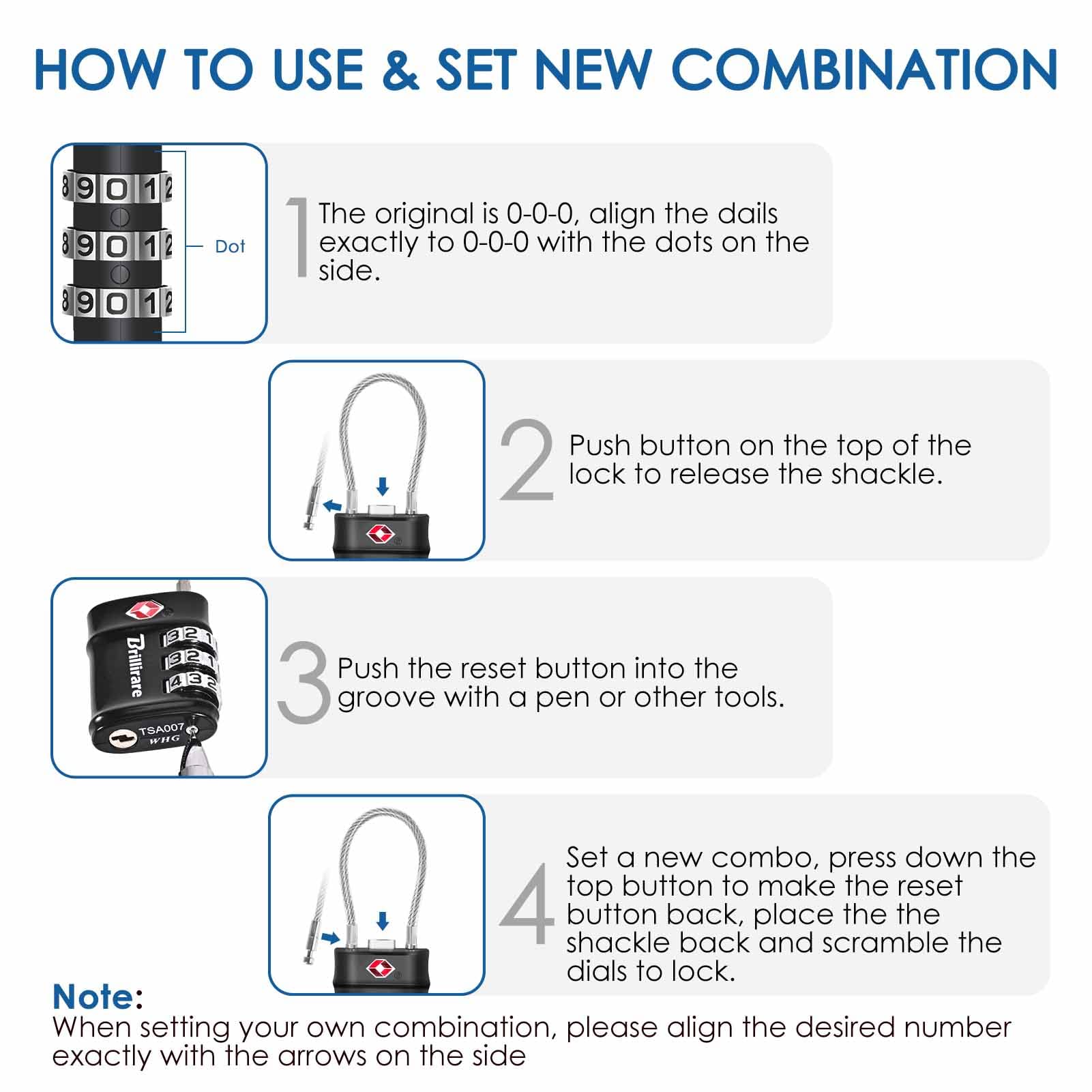 HOW TO USE & SET NEW COMBINATION

8 9 0 1 2
8 9 0 1 2
8 9 0 1 2

Dot

1 The original is 0-0-0, align the dails exactly to 0-0-0 with the dots on the side.

2 Push button on the top of the lock to release the shackle.

Brillirare
3 2 1
3 2 1
4 3 2
TSA007
WHG

3 Push the reset button into the groove with a pen or other tools.

4 Set a new combo, press down the top button to make the reset button back, place the the shackle back and scramble the dials to lock.

Note:
When setting your own combination, please align the desired number exactly with the arrows on the side