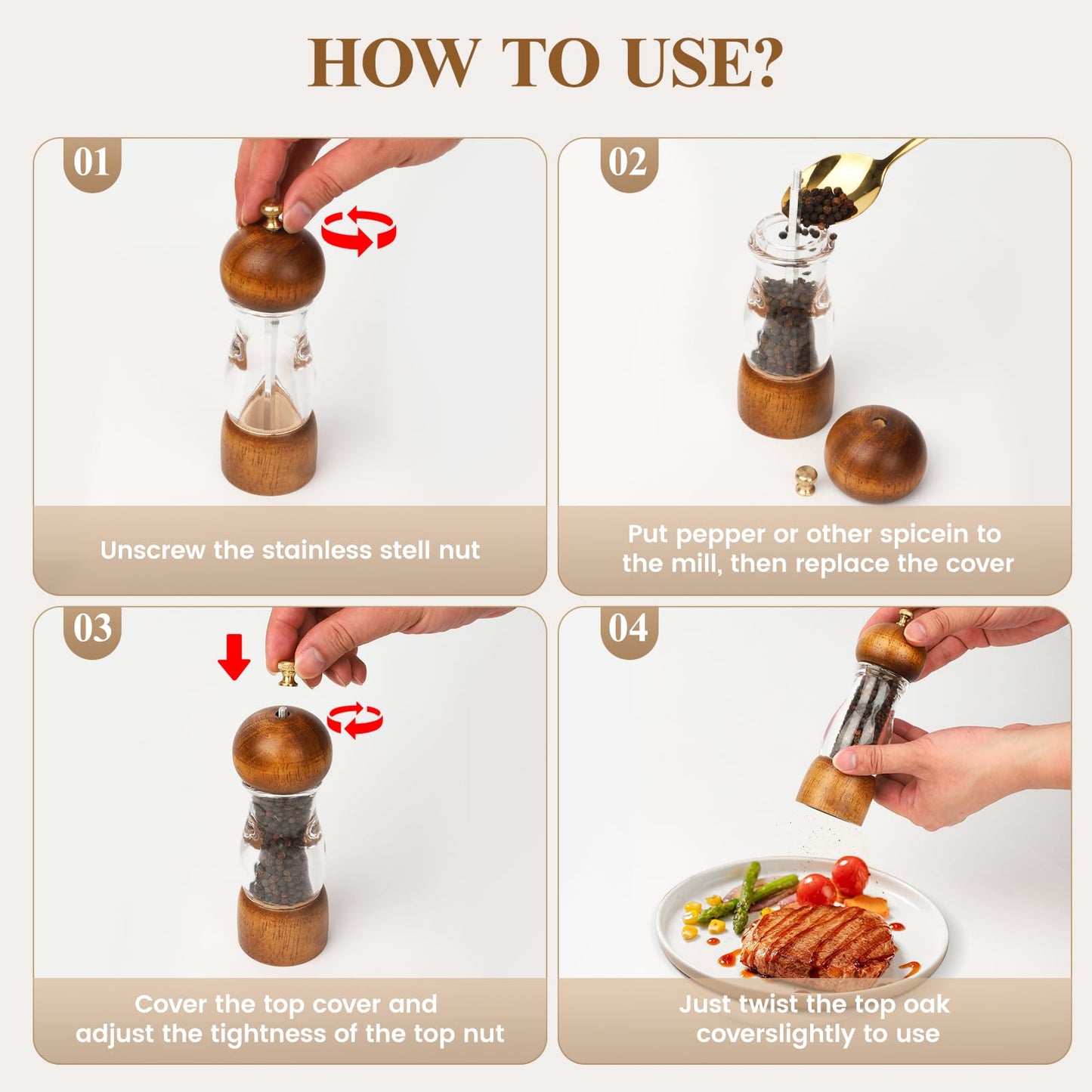 HOW TO USE?

01

Unscrew the stainless stell nut

02

Put pepper or other spicein to the mill, then replace the cover

03

Cover the top cover and adjust the tightness of the top nut

04

Just twist the top oak coverslightly to use