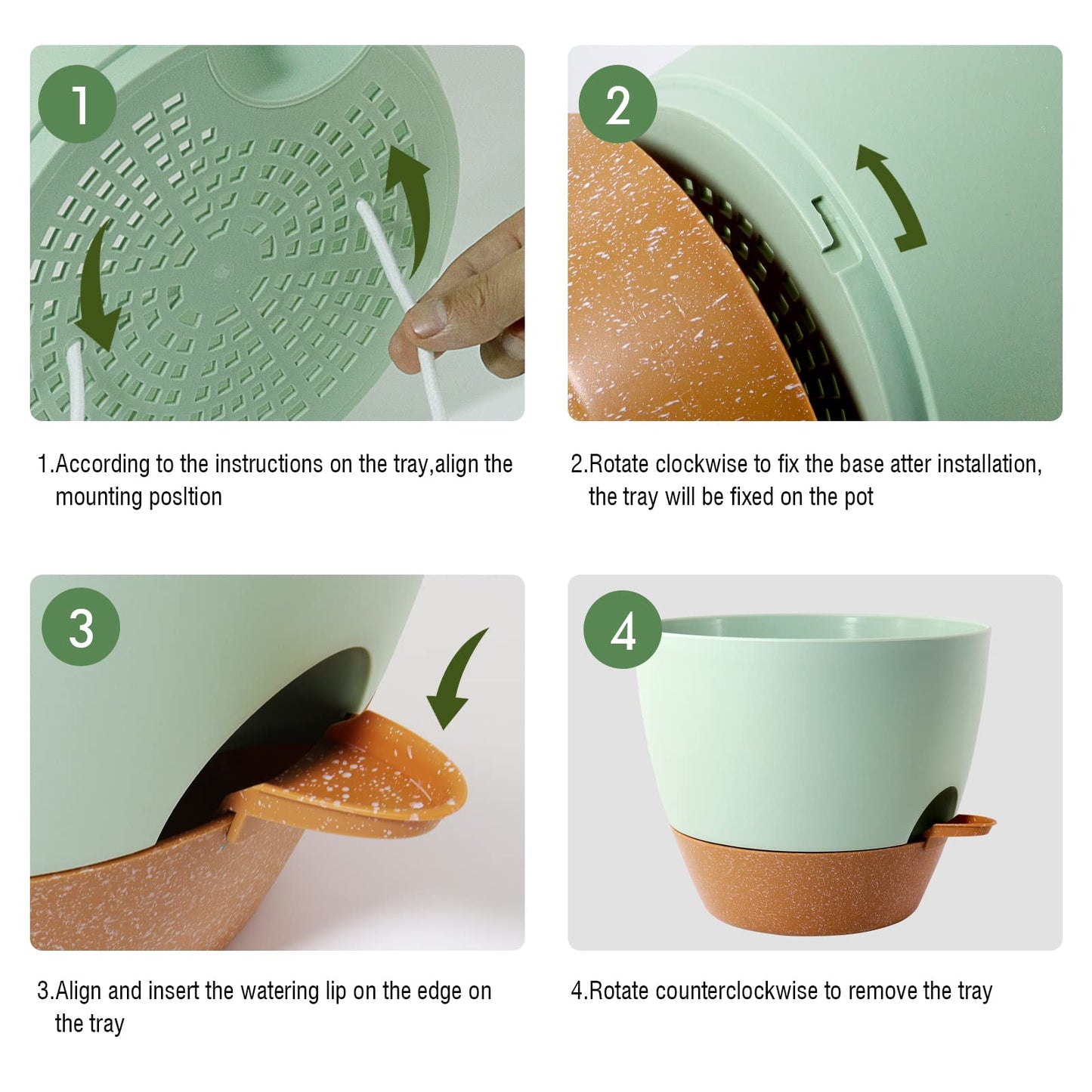 1

1.According to the instructions on the tray,align the mounting posltion

2

2.Rotate clockwise to fix the base atter installation, the tray will be fixed on the pot

3

3.Align and insert the watering lip on the edge on the tray

4

4.Rotate counterclockwise to remove the tray